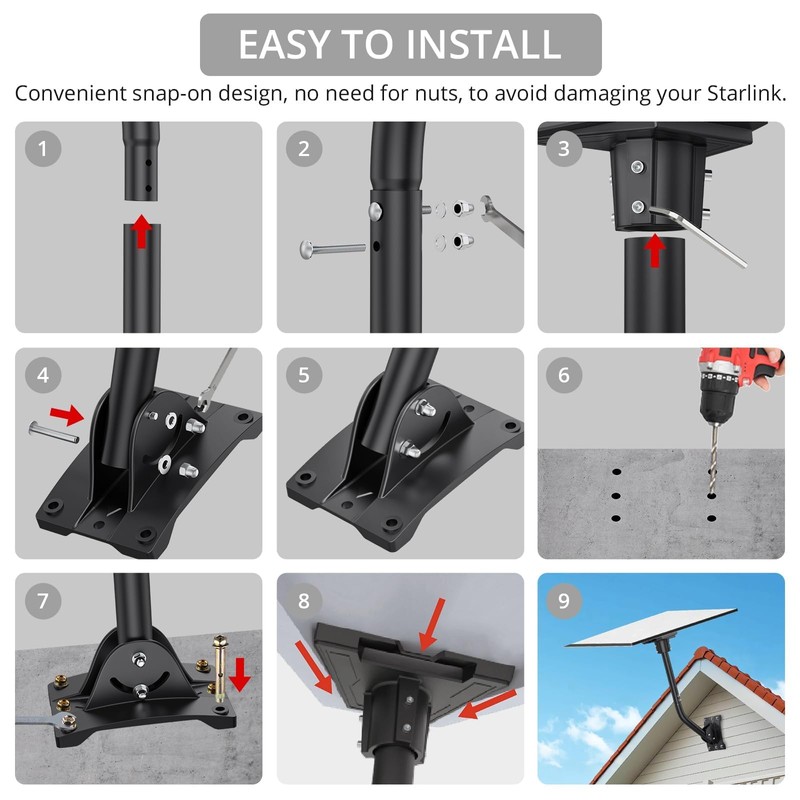 EASY TO INSTALL

Convenient snap-on design, no need for nuts, to avoid damaging your Starlink.

1

2

3

4

5

6

7

8

9