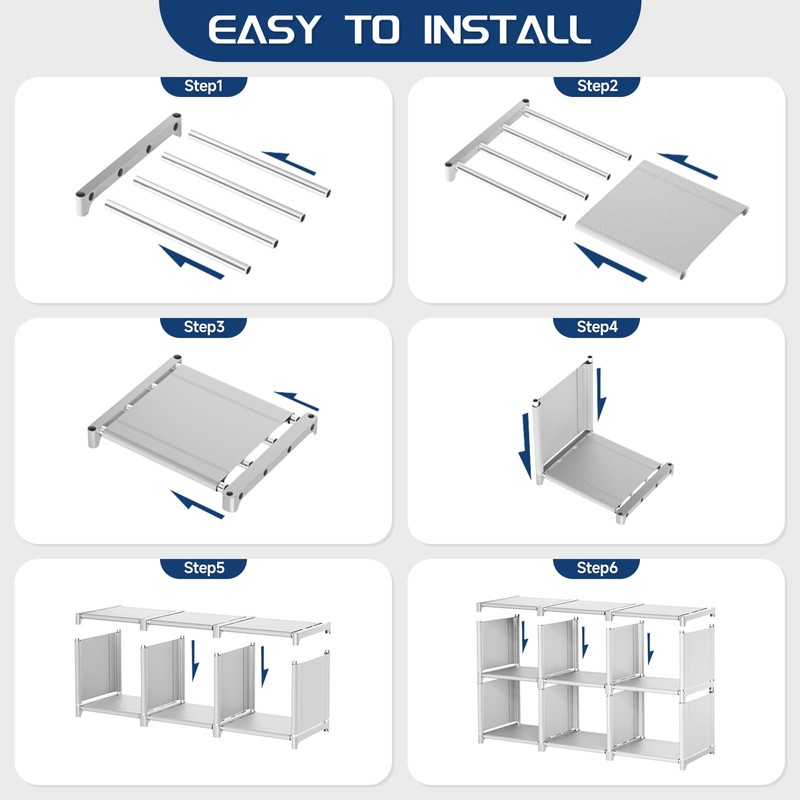 EASY TO INSTALL

Step1

Step2

Step3

Step4

Step5

Step6