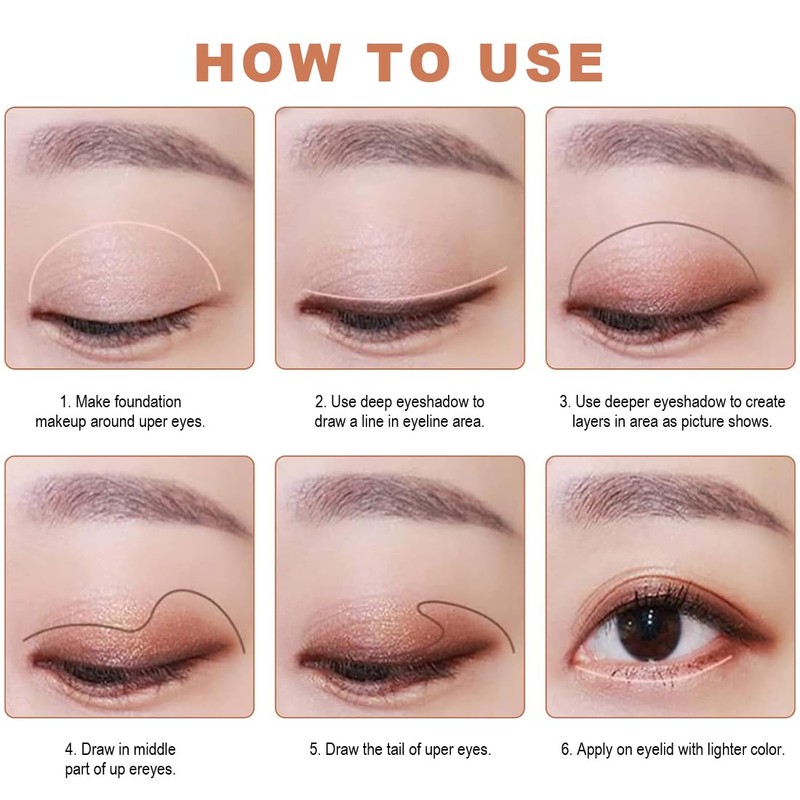 HOW TO USE

1. Make foundation makeup around uper eyes.

2. Use deep eyeshadow to draw a line in eyeline area.

3. Use deeper eyeshadow to create layers in area as picture shows.

4. Draw in middle part of up ereyes.

5. Draw the tail of uper eyes.

6. Apply on eyelid with lighter color.