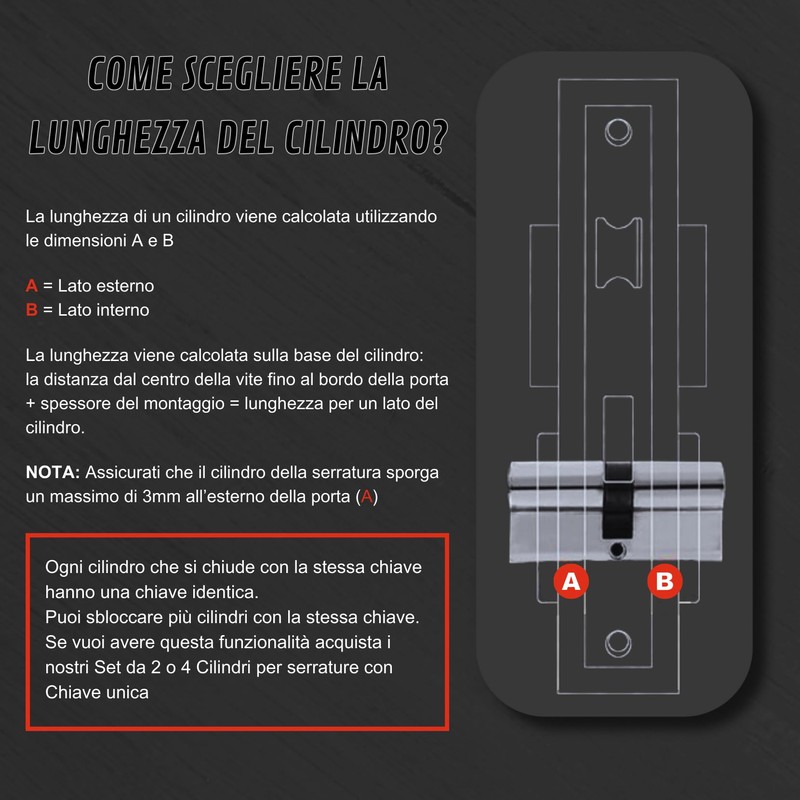 COME SCEGLIERE LA LUNGHEZZA DEL CILINDRO?

La lunghezza di un cilindro viene calcolata utilizzando le dimensioni A e B

A = Lato esterno
B = Lato interno

La lunghezza viene calcolata sulla base del cilindro: la distanza dal centro della vite fino al bordo della porta + spessore del montaggio = lunghezza per un lato del cilindro.

NOTA: Assicurati che il cilindro della serratura sporga un massimo di 3mm all'esterno della porta (A)

Ogni cilindro che si chiude con la stessa chiave hanno una chiave identica.
Puoi sbloccare più cilindri con la stessa chiave.
Se vuoi avere questa funzionalità acquista i nostri Set da 2 o 4 Cilindri per serrature con Chiave unica

A

B