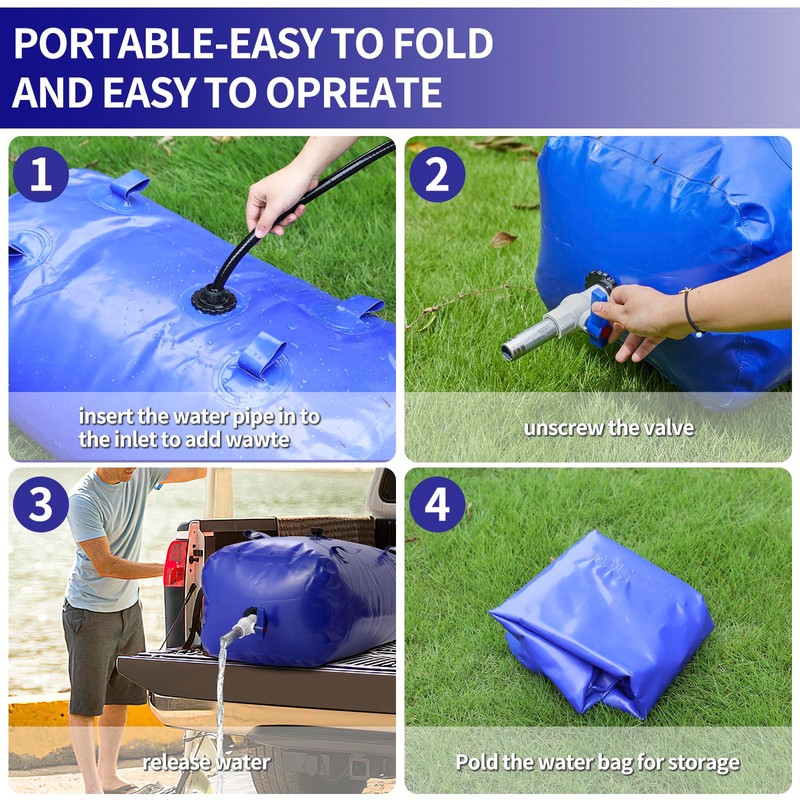 PORTABLE-EASY TO FOLD AND EASY TO OPREATE

1

insert the water pipe in to the inlet to add wawte

2

unscrew the valve

3

release water

4

Pold the water bag for storage