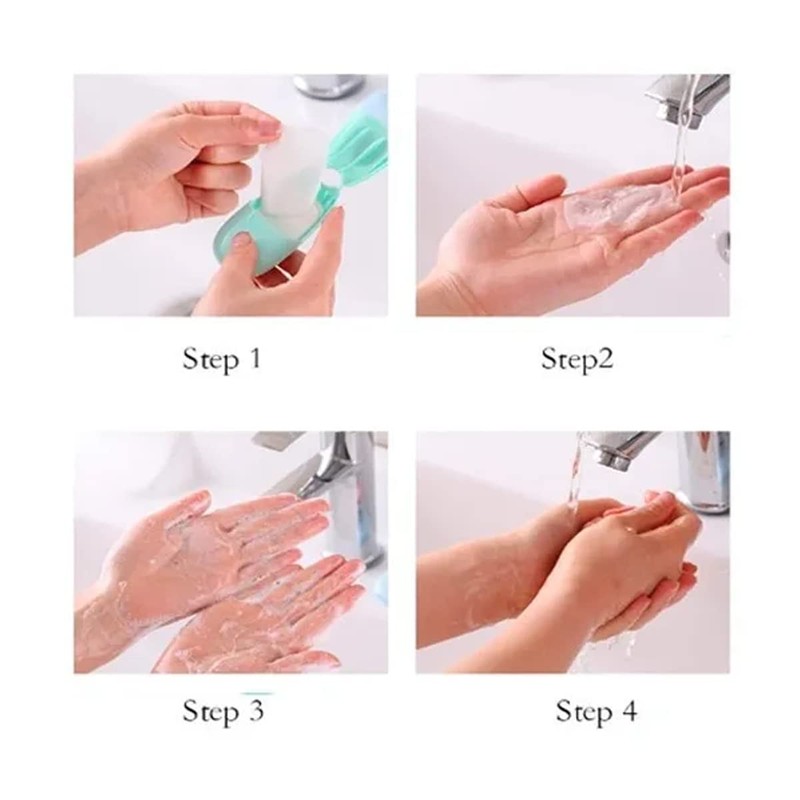 Step 1

Step2

Step 3

Step 4