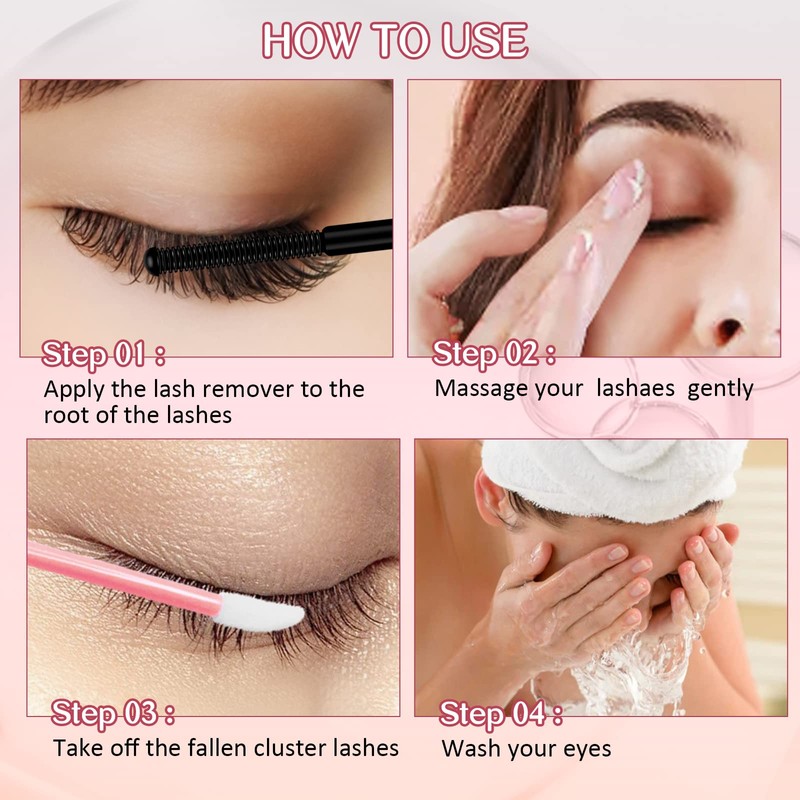 HOW TO USE

Step 01 :
Apply the lash remover to the root of the lashes

Step 02 :
Massage your lashaes gently

Step 03 :
Take off the fallen cluster lashes

Step 04 :
Wash your eyes