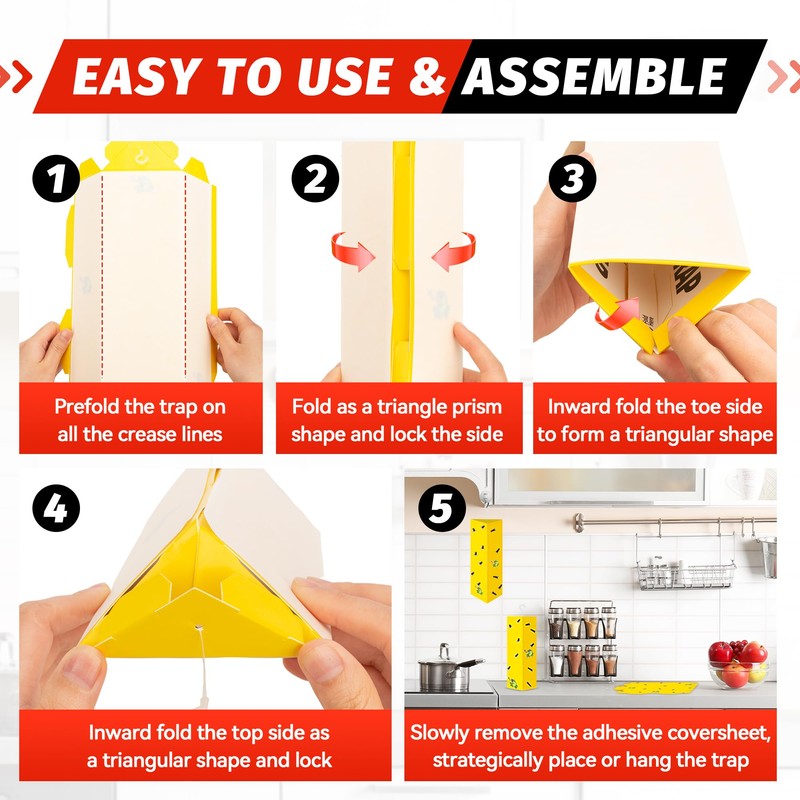 EASY TO USE & ASSEMBLE

1

Prefold the trap on all the crease lines

2

Fold as a triangle prism shape and lock the side

3

Inward fold the toe side to form a triangular shape

4

Inward fold the top side as a triangular shape and lock

5

Slowly remove the adhesive coversheet, strategically place or hang the trap