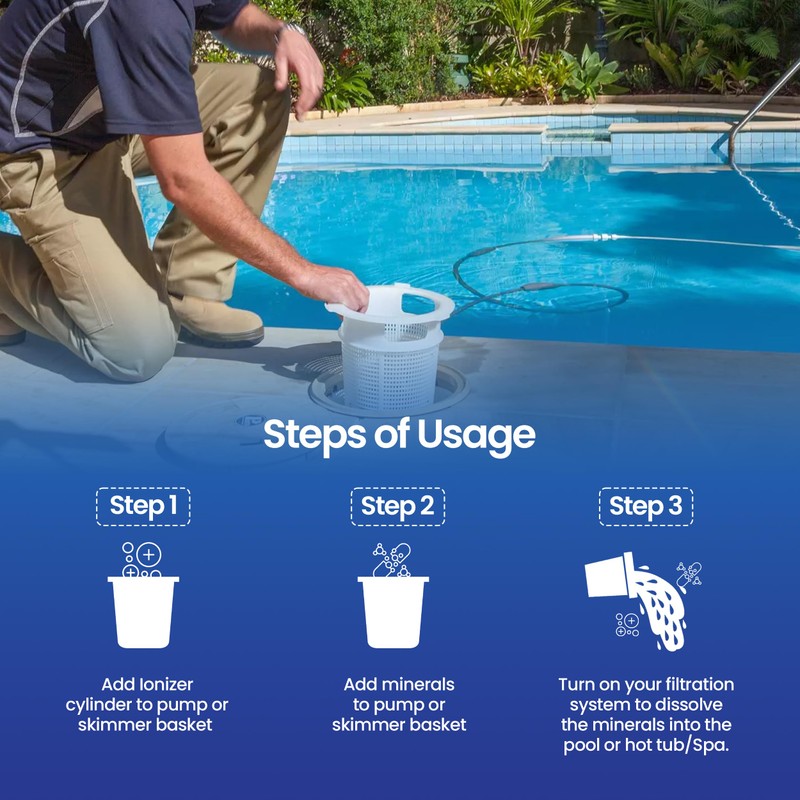 Steps of Usage

Step 1

Add Ionizer cylinder to pump or skimmer basket

Step 2

Add minerals to pump or skimmer basket

Step 3

Turn on your filtration system to dissolve the minerals into the pool or hot tub/Spa.