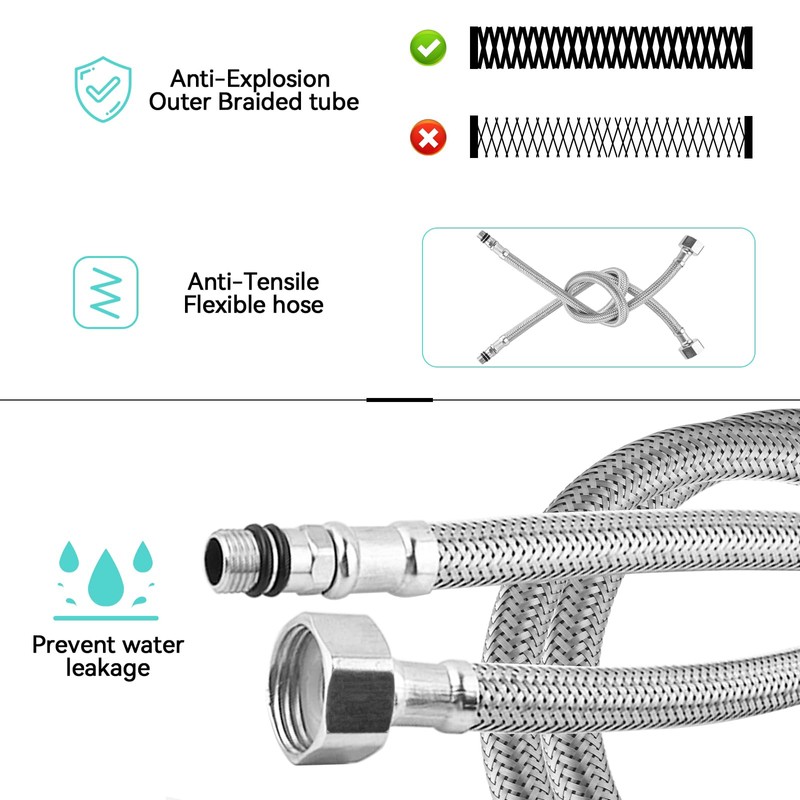 Anti-Explosion
Outer Braided tube

Anti-Tensile
Flexible hose

Prevent water
leakage