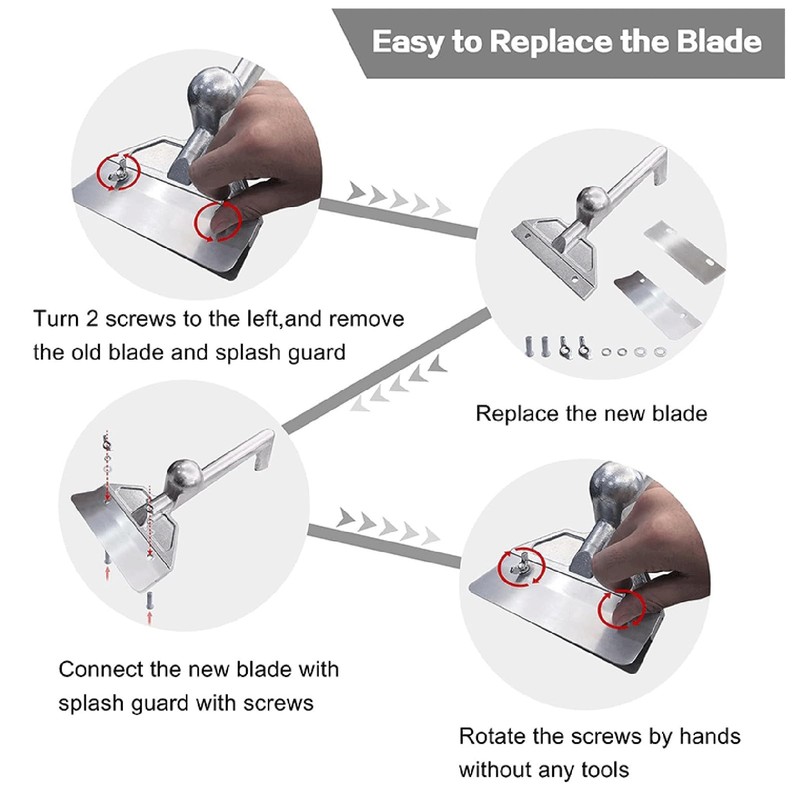 Easy to Replace the Blade

Turn 2 screws to the left,and remove the old blade and splash guard

Replace the new blade

Connect the new blade with splash guard with screws

Rotate the screws by hands without any tools