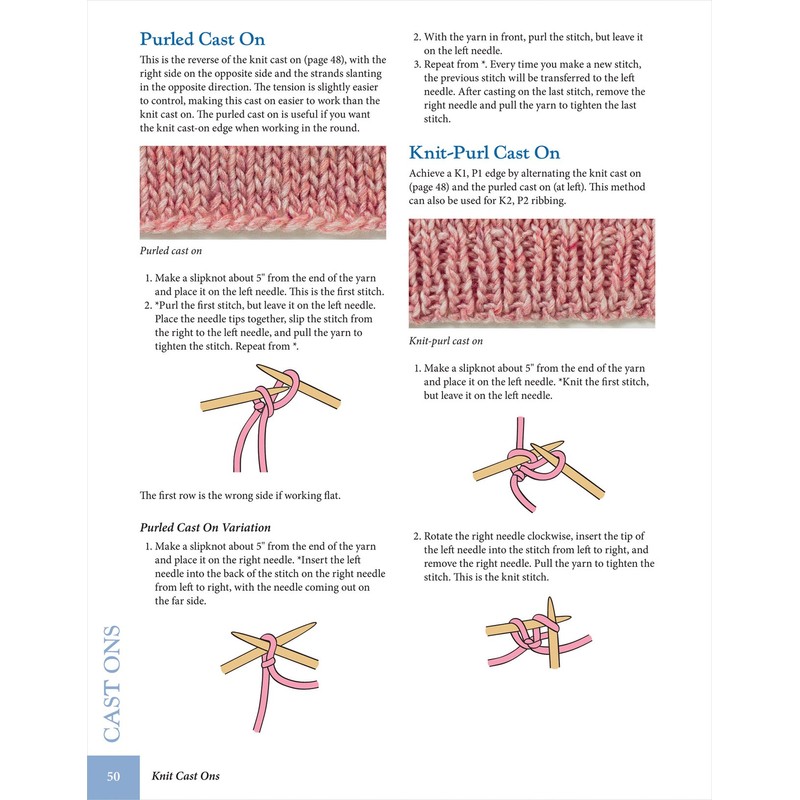 Purled Cast On

This is the reverse of the knit cast on (page 48), with the right side on the opposite side and the strands slanting in the opposite direction. The tension is slightly easier to control, making this cast on easier to work than the knit cast on. The purled cast on is useful if you want the knit cast-on edge when working in the round.

Purled cast on

1. Make a slipknot about 5" from the end of the yarn and place it on the left needle. This is the first stitch.
2. *Purl the first stitch, but leave it on the left needle. Place the needle tips together, slip the stitch from the right to the left needle, and pull the yarn to tighten the stitch. Repeat from *.

The first row is the wrong side if working flat.

Purled Cast On Variation

1. Make a slipknot about 5" from the end of the yarn and place it on the right needle. *Insert the left needle into the back of the stitch on the right needle from left to right, with the needle coming out on the far side.
2. With the yarn in front, purl the stitch, but leave it on the left needle.
3. Repeat from *. Every time you make a new stitch, the previous stitch will be transferred to the left needle. After casting on the last stitch, remove the right needle and pull the yarn to tighten the last stitch.

Knit-Purl Cast On

Achieve a K1, P1 edge by alternating the knit cast on (page 48) and the purled cast on (at left). This method can also be used for K2, P2 ribbing.

Knit-purl cast on

1. Make a slipknot about 5" from the end of the yarn and place it on the left needle. *Knit the first stitch, but leave it on the left needle.
2. Rotate the right needle clockwise, insert the tip of the left needle into the stitch from left to right, and remove the right needle. Pull the yarn to tighten the stitch. This is the knit stitch.

CAST ONS

50 Knit Cast Ons