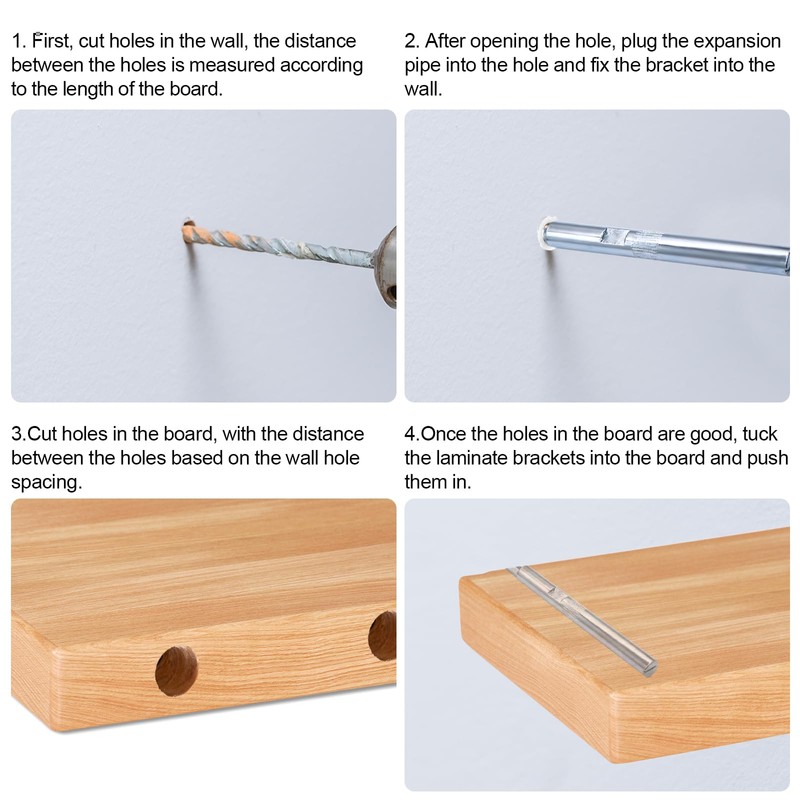 1. First, cut holes in the wall, the distance between the holes is measured according to the length of the board.

2. After opening the hole, plug the expansion pipe into the hole and fix the bracket into the wall.

3.Cut holes in the board, with the distance between the holes based on the wall hole spacing.

4.Once the holes in the board are good, tuck the laminate brackets into the board and push them in.