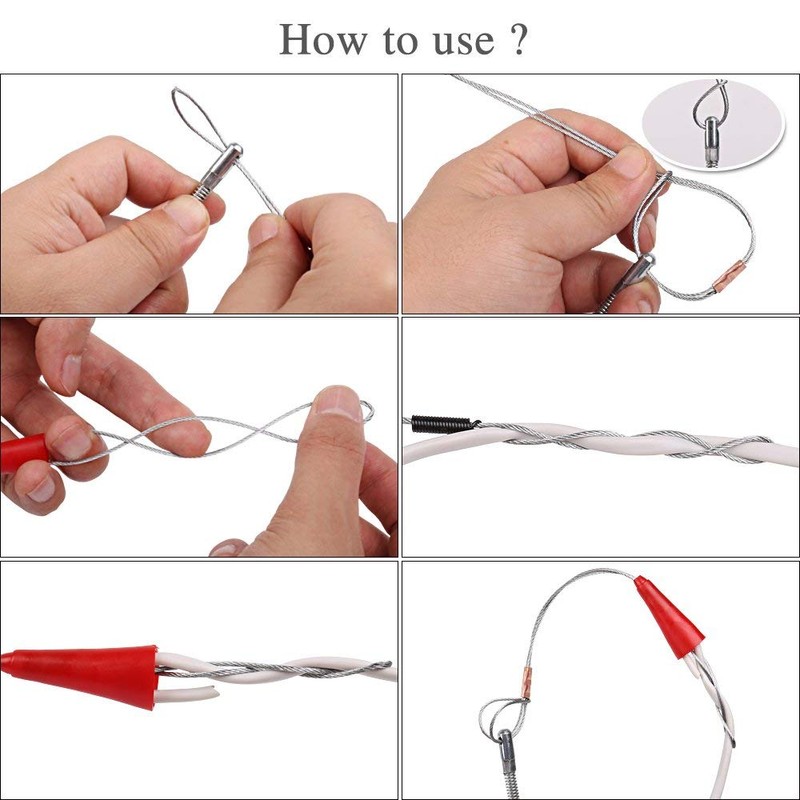 How to use ?