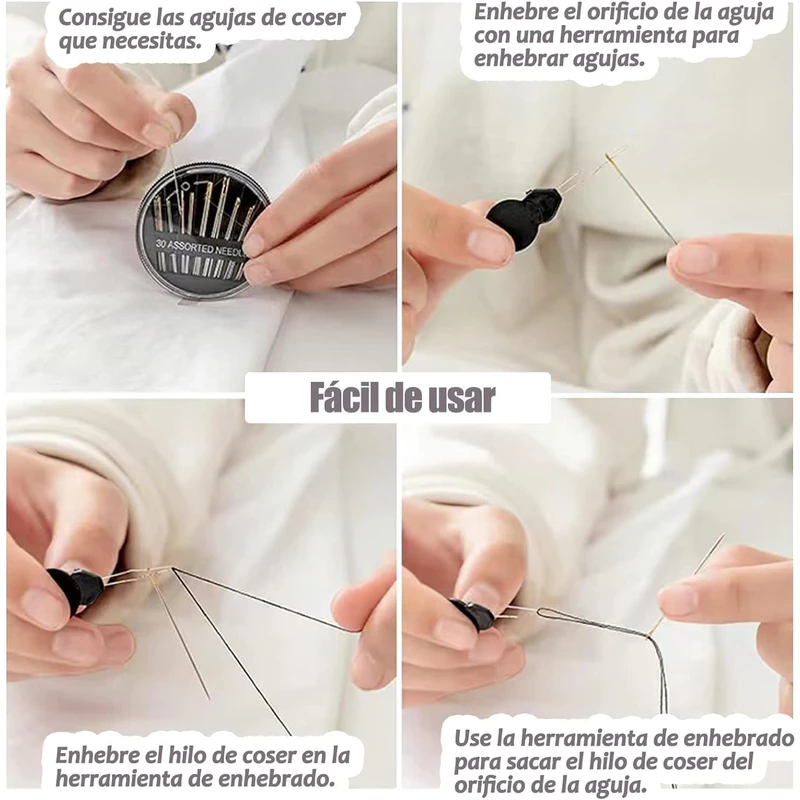 Consigue las agujas de coser que necesitas.

30 ASSORTED NEEDL

Enhebre el orificio de la aguja con una herramienta para enhebrar agujas.

Fácil de usar

Enhebre el hilo de coser en la herramienta de enhebrado.

Use la herramienta de enhebrado para sacar el hilo de coser del orificio de la aguja.