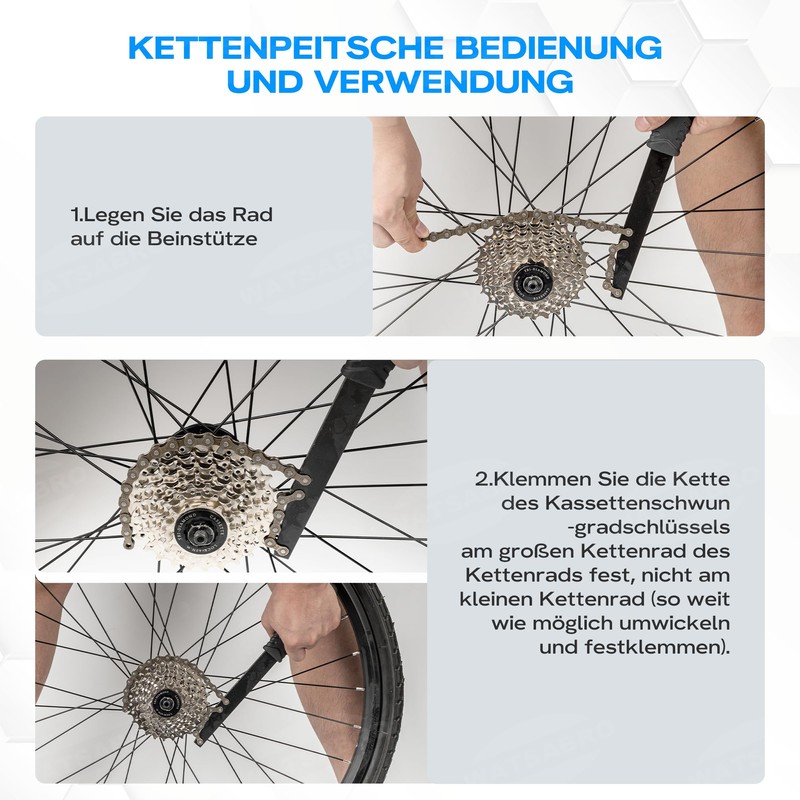 KETTENPEITSCHE BEDIENUNG UND VERWENDUNG

1.Legen Sie das Rad auf die Beinstütze

2.Klemmen Sie die Kette des Kassettenschwun -gradschlüssels am großen Kettenrad des Kettenrads fest, nicht am kleinen Kettenrad (so weit wie möglich umwickeln und festklemmen).