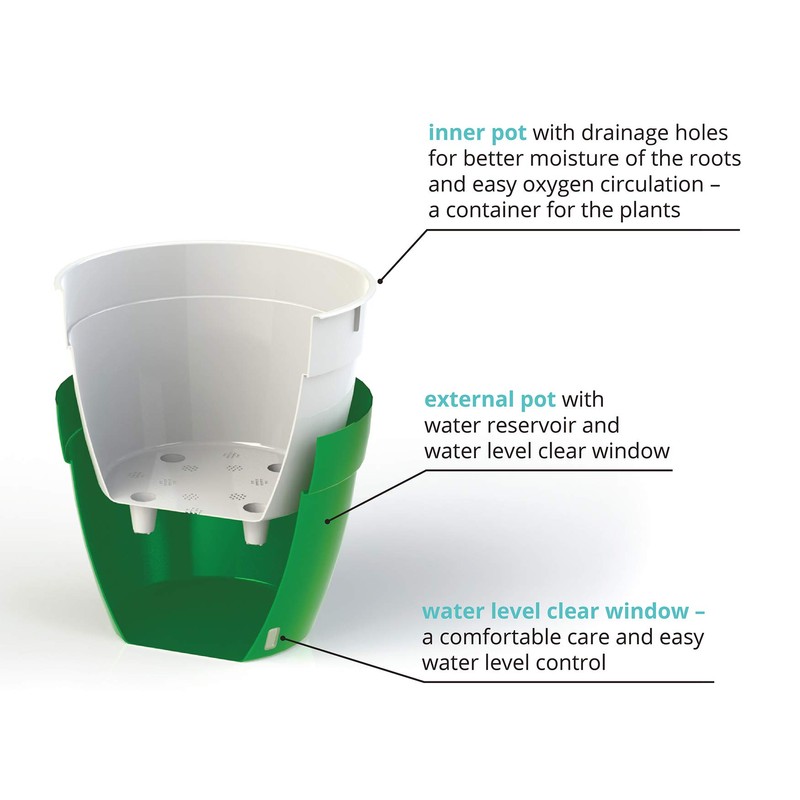 inner pot with drainage holes for better moisture of the roots and easy oxygen circulation – a container for the plants

external pot with water reservoir and water level clear window

water level clear window – a comfortable care and easy water level control