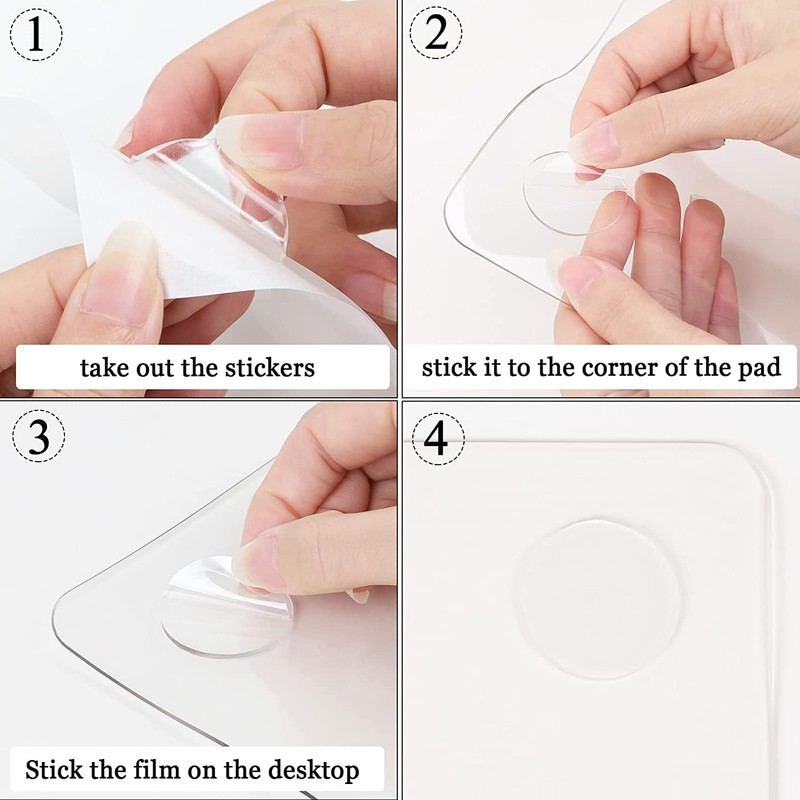 1

take out the stickers

2

stick it to the corner of the pad

3

Stick the film on the desktop

4