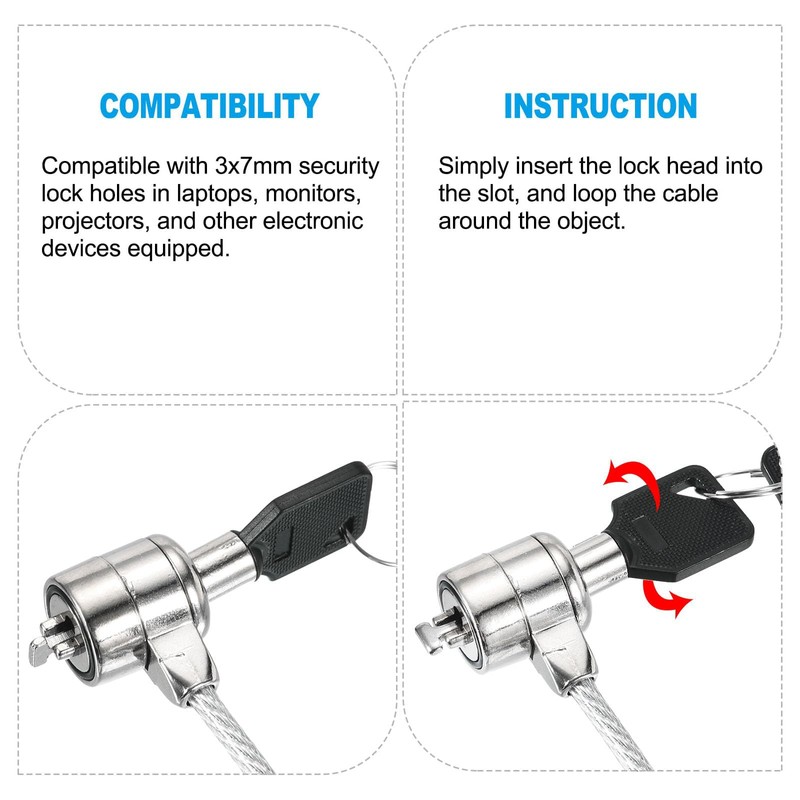 COMPATIBILITY

Compatible with 3x7mm security lock holes in laptops, monitors, projectors, and other electronic devices equipped.

INSTRUCTION

Simply insert the lock head into the slot, and loop the cable around the object.