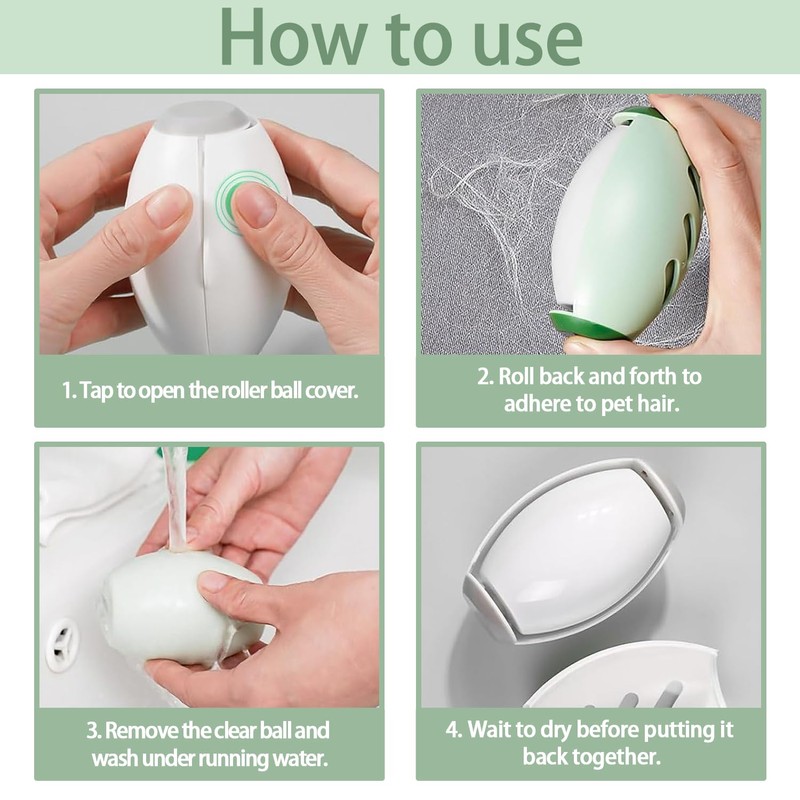 How to use

1. Tap to open the roller ball cover.

2. Roll back and forth to adhere to pet hair.

3. Remove the clear ball and wash under running water.

4. Wait to dry before putting it back together.