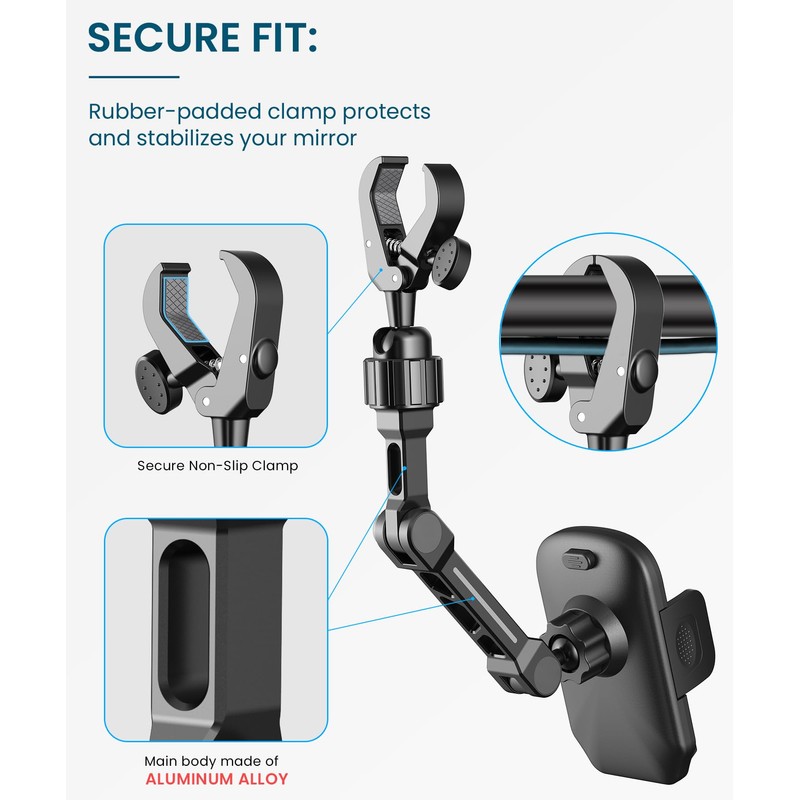 SECURE FIT:

Rubber-padded clamp protects and stabilizes your mirror

Secure Non-Slip Clamp

Main body made of
ALUMINUM ALLOY