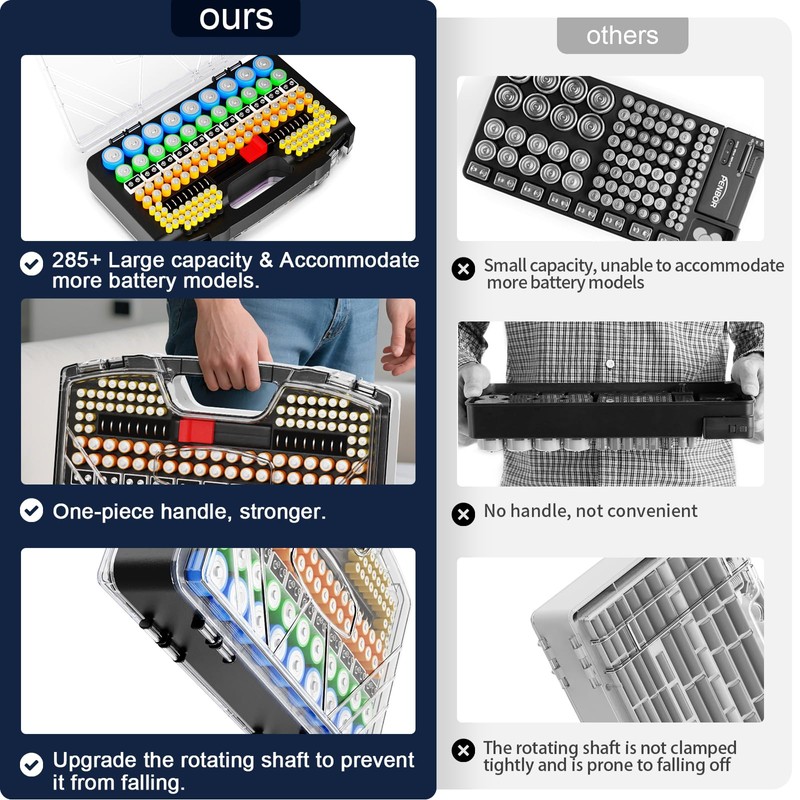 ours

285+ Large capacity & Accommodate more battery models.

One-piece handle, stronger.

Upgrade the rotating shaft to prevent it from falling.

others

PENBOR

Small capacity, unable to accommodate more battery models

No handle, not convenient

The rotating shaft is not clamped tightly and is prone to falling off