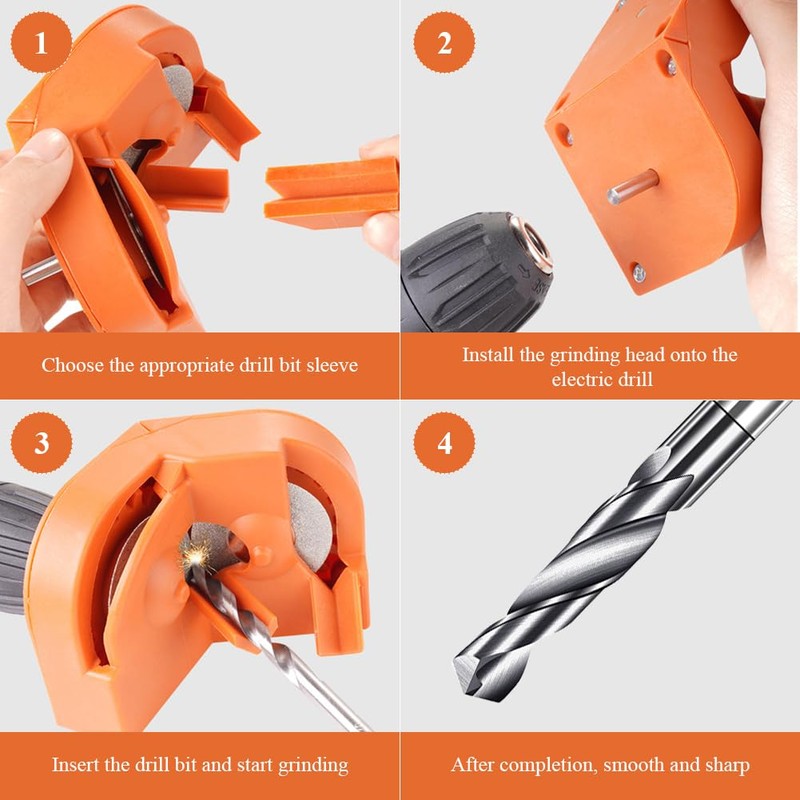 1

Choose the appropriate drill bit sleeve

2

Install the grinding head onto the electric drill

3

Insert the drill bit and start grinding

4

After completion, smooth and sharp