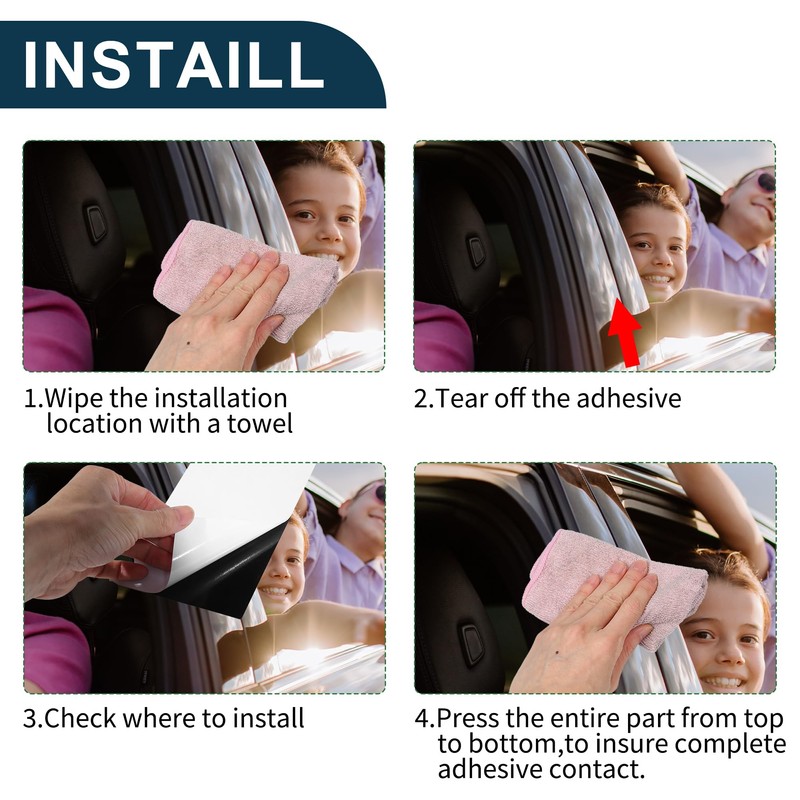 INSTAILL

1.Wipe the installation location with a towel

2.Tear off the adhesive

3.Check where to install

4.Press the entire part from top to bottom,to insure complete adhesive contact.