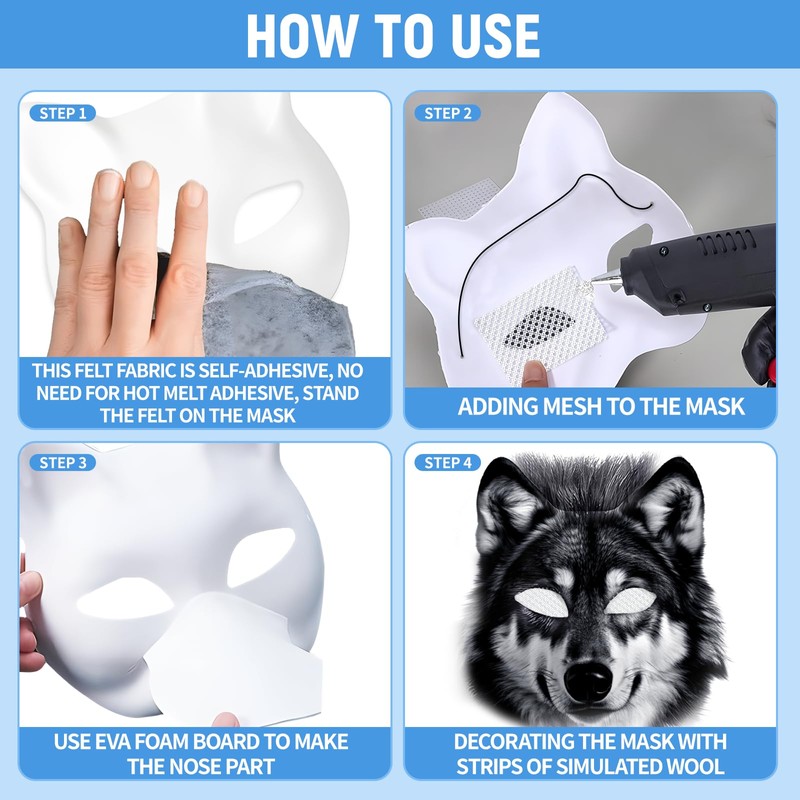 HOW TO USE

STEP 1

THIS FELT FABRIC IS SELF-ADHESIVE, NO NEED FOR HOT MELT ADHESIVE, STAND THE FELT ON THE MASK

STEP 2

ADDING MESH TO THE MASK

STEP 3

USE EVA FOAM BOARD TO MAKE THE NOSE PART

STEP 4

DECORATING THE MASK WITH STRIPS OF SIMULATED WOOL