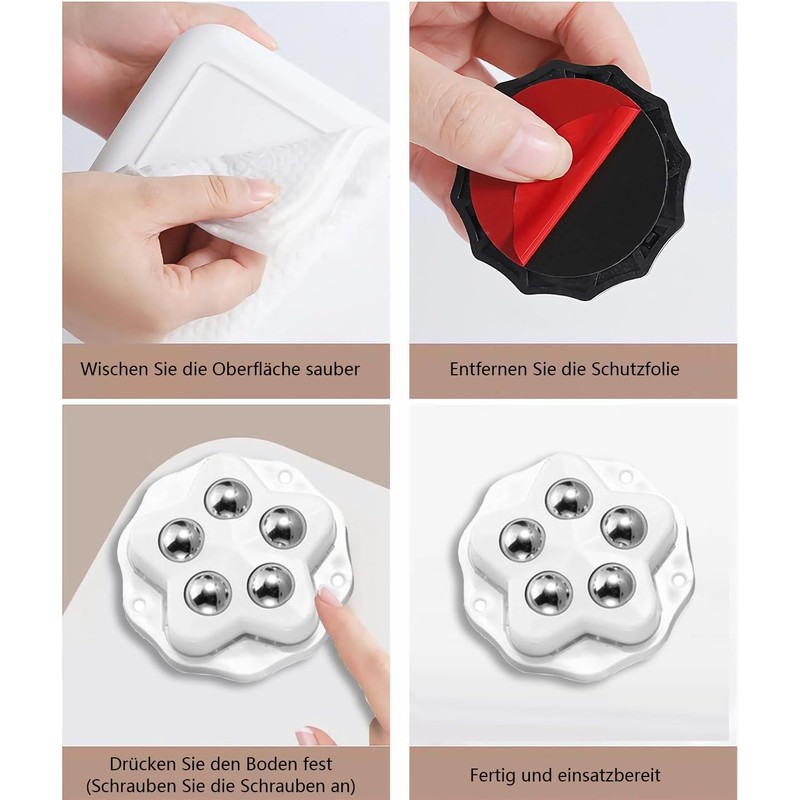 Wischen Sie die Oberfläche sauber

Entfernen Sie die Schutzfolie

Drücken Sie den Boden fest
(Schrauben Sie die Schrauben an)

Fertig und einsatzbereit