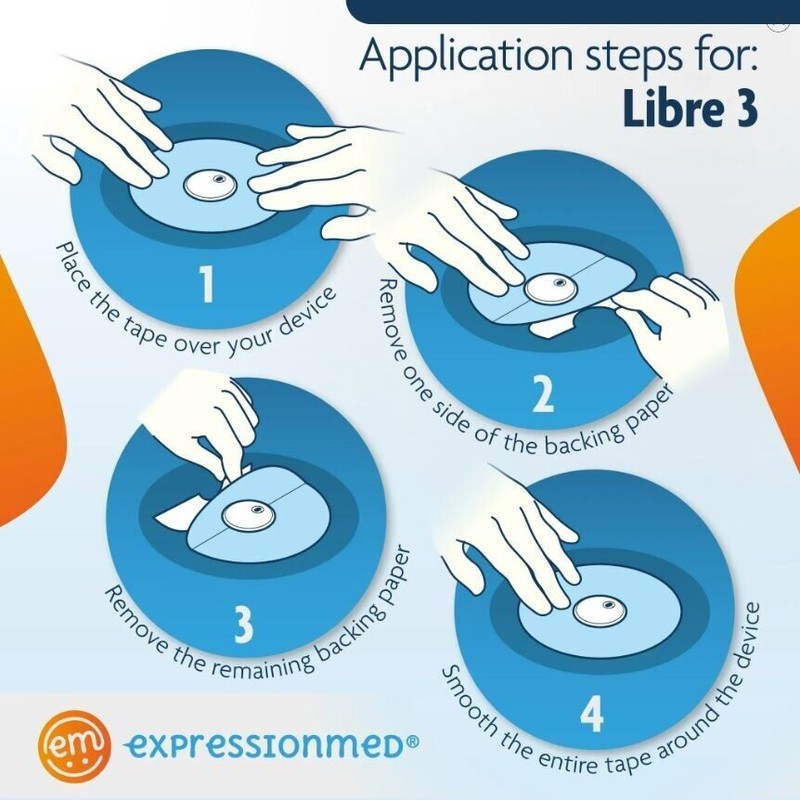 Application steps for:
Libre 3

1
Place the tape over your device

2
Remove one side of the backing paper

3
Remove the remaining backing paper

4
Smooth the entire tape around the device

em
expressionmed®