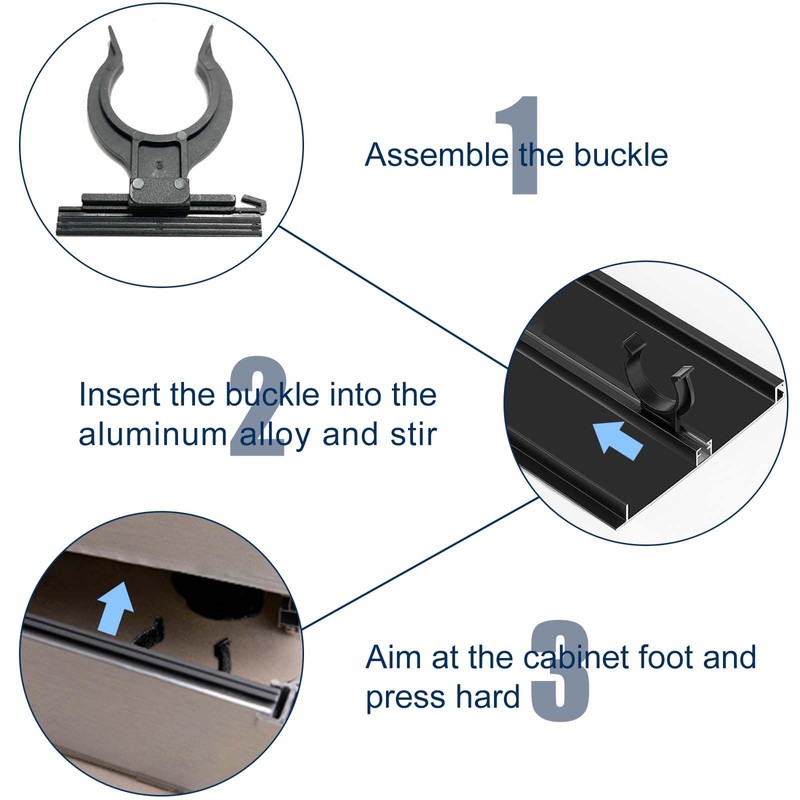 1
Assemble the buckle

2
Insert the buckle into the aluminum alloy and stir

3
Aim at the cabinet foot and press hard