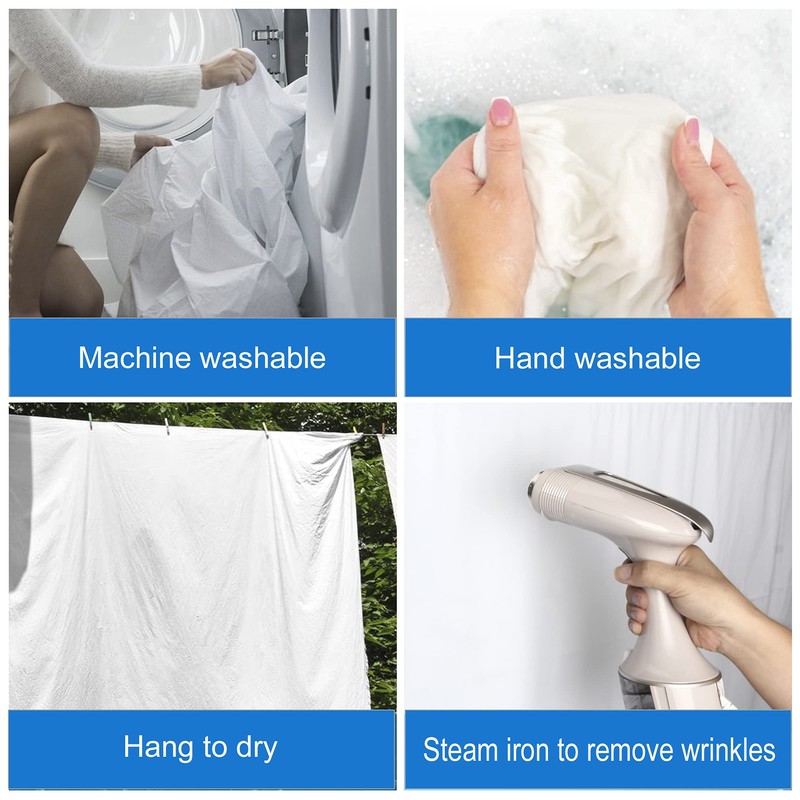 Machine washable

Hand washable

Hang to dry

Steam iron to remove wrinkles