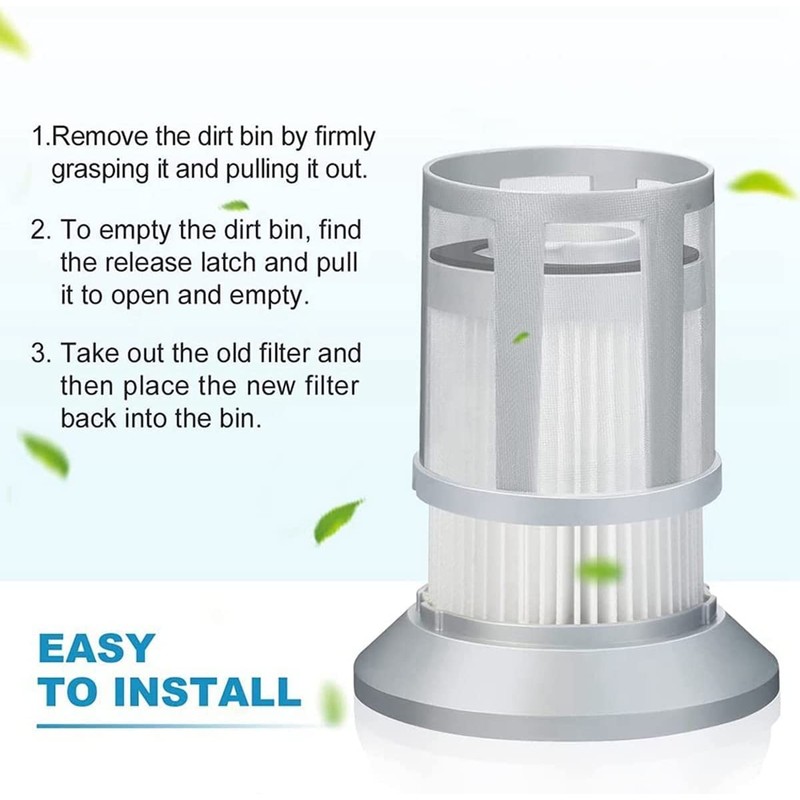 1.Remove the dirt bin by firmly grasping it and pulling it out.

2. To empty the dirt bin, find the release latch and pull it to open and empty.

3. Take out the old filter and then place the new filter back into the bin.

EASY
TO INSTALL