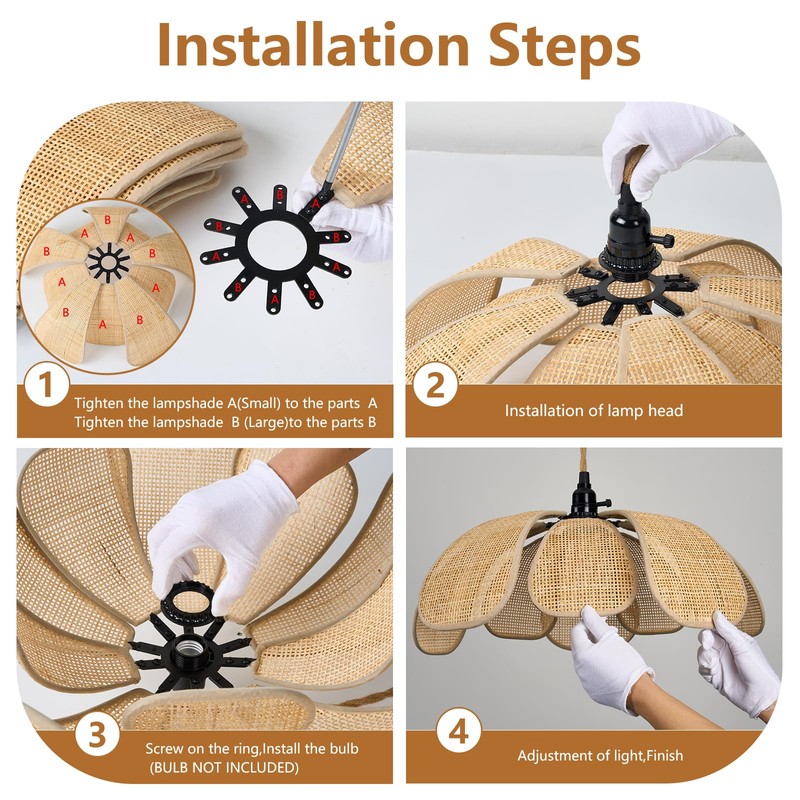 Installation Steps

B A B A B A B A B A

A B A B A B A B A B

1 Tighten the lampshade A(Small) to the parts A
Tighten the lampshade B (Large)to the parts B

2 Installation of lamp head

3 Screw on the ring,Install the bulb
(BULB NOT INCLUDED)

4 Adjustment of light,Finish