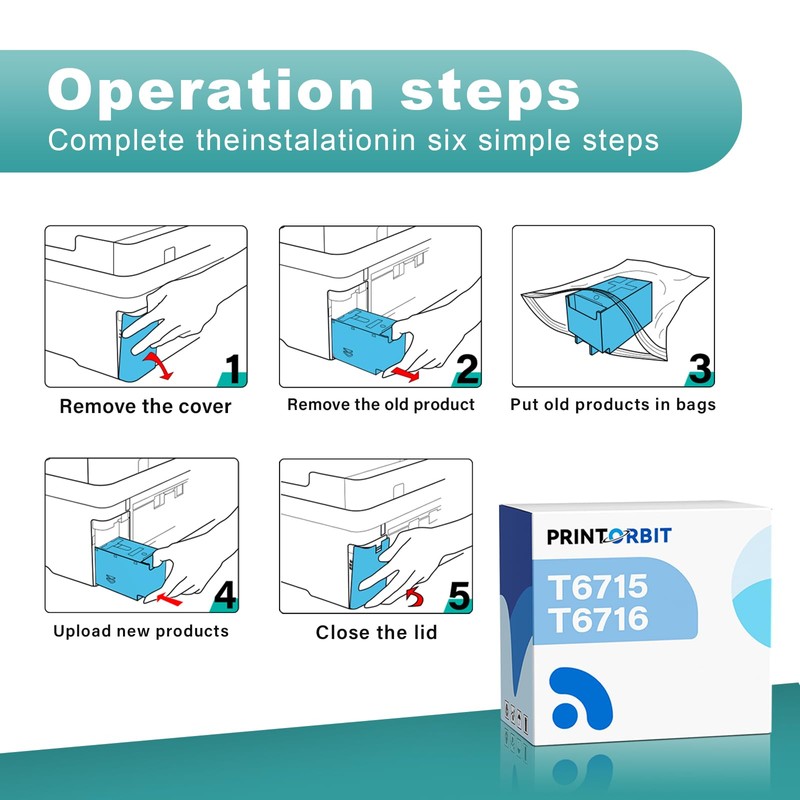 Operation steps
Complete theinstalationin six simple steps

1
Remove the cover

2
Remove the old product

3
Put old products in bags

4
Upload new products

5
Close the lid

PRINTORBIT
T6715
T6716