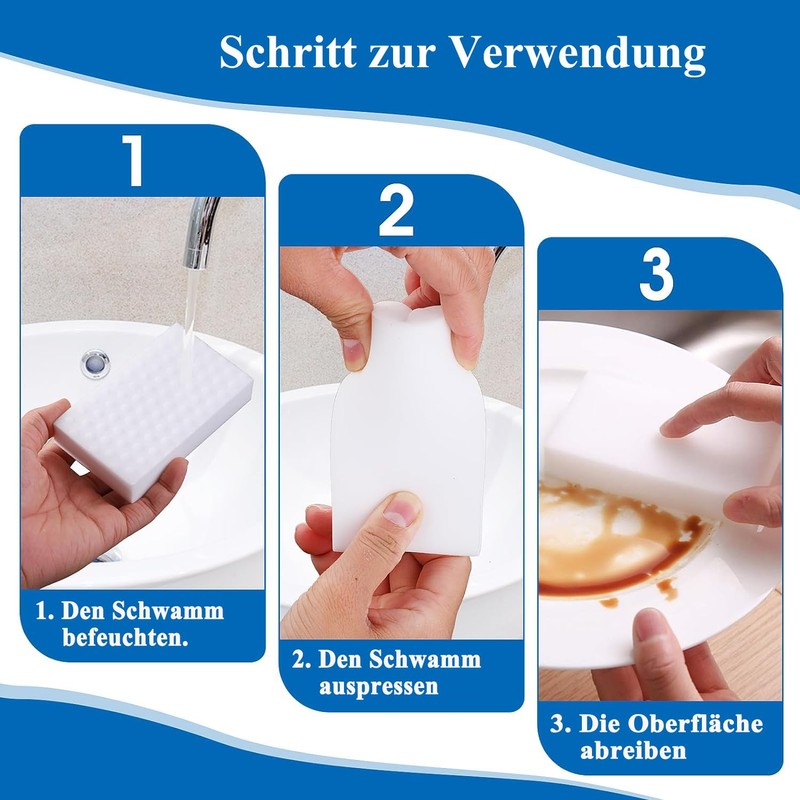 Schritt zur Verwendung

1

1. Den Schwamm befeuchten.

2

2. Den Schwamm auspressen

3

3. Die Oberfläche abreiben