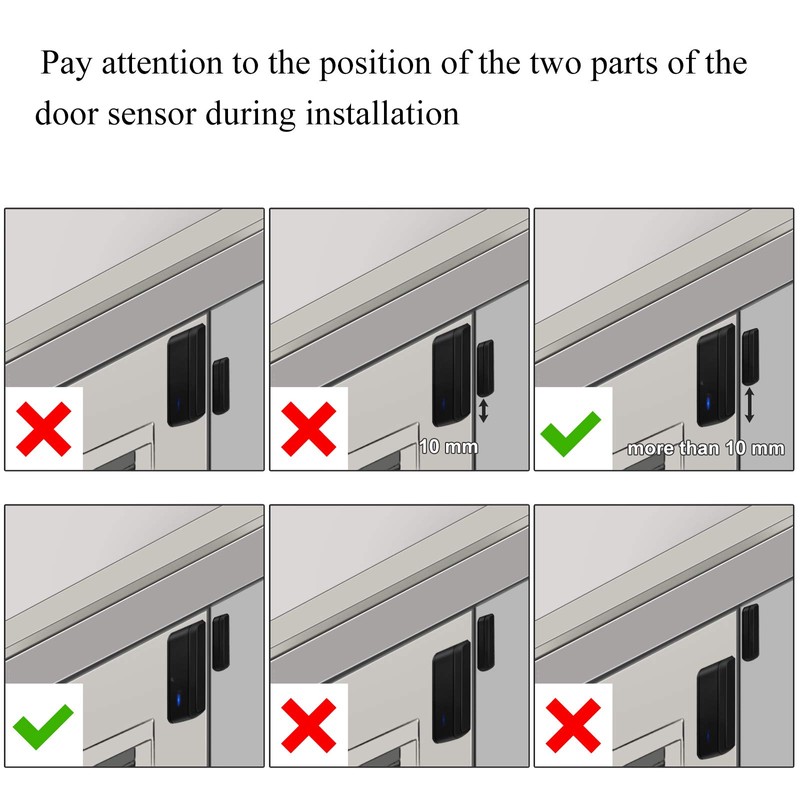 Pay attention to the position of the two parts of the door sensor during installation

10 mm

more than 10 mm