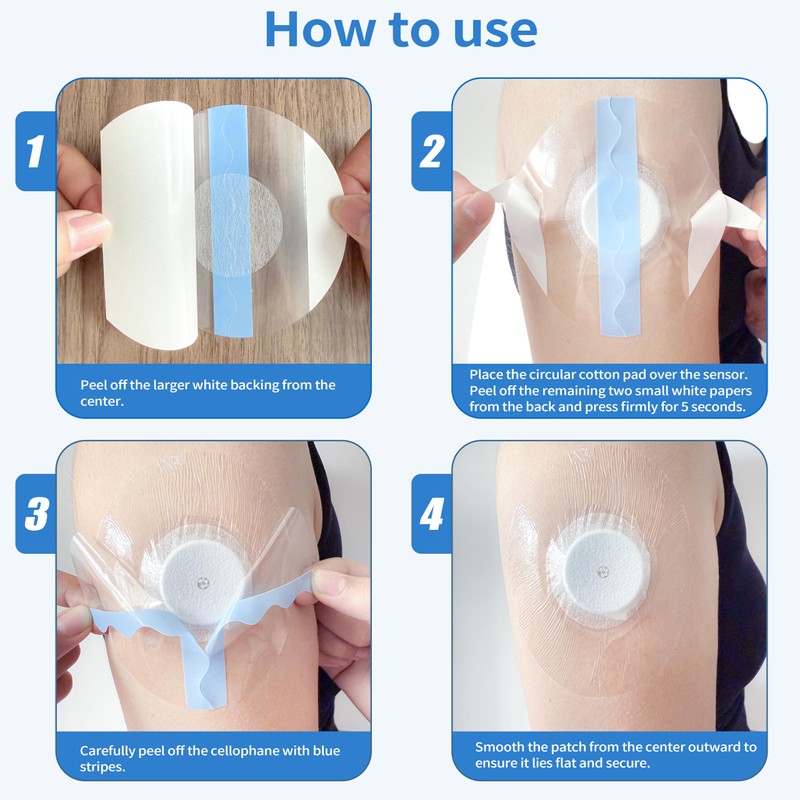 How to use

1

Peel off the larger white backing from the center.

2

Place the circular cotton pad over the sensor. Peel off the remaining two small white papers from the back and press firmly for 5 seconds.

3

Carefully peel off the cellophane with blue stripes.

4

Smooth the patch from the center outward to ensure it lies flat and secure.