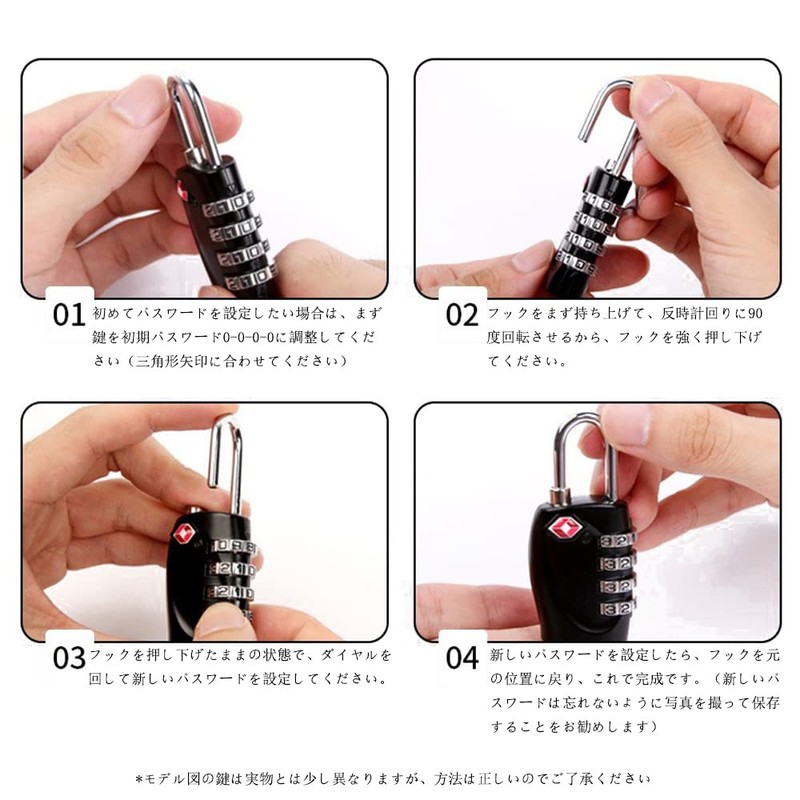 01 初めてパスワードを設定したい場合は、まず鍵を初期パスワード0-0-0-0に調整してください（三角形矢印に合わせてください）

02 フックをまず持ち上げて、反時計回りに90度回転させるから、フックを強く押し下げてください。

03 フックを押し下げたままの状態で、ダイヤルを回して新しいパスワードを設定してください。

04 新しいパスワードを設定したら、フックを元の位置に戻り、これで完成です。（新しいパスワードは忘れないように写真を撮って保存することをお勧めします）

*モデル図の鍵は実物とは少し異なりますが、方法は正しいのでご了承ください