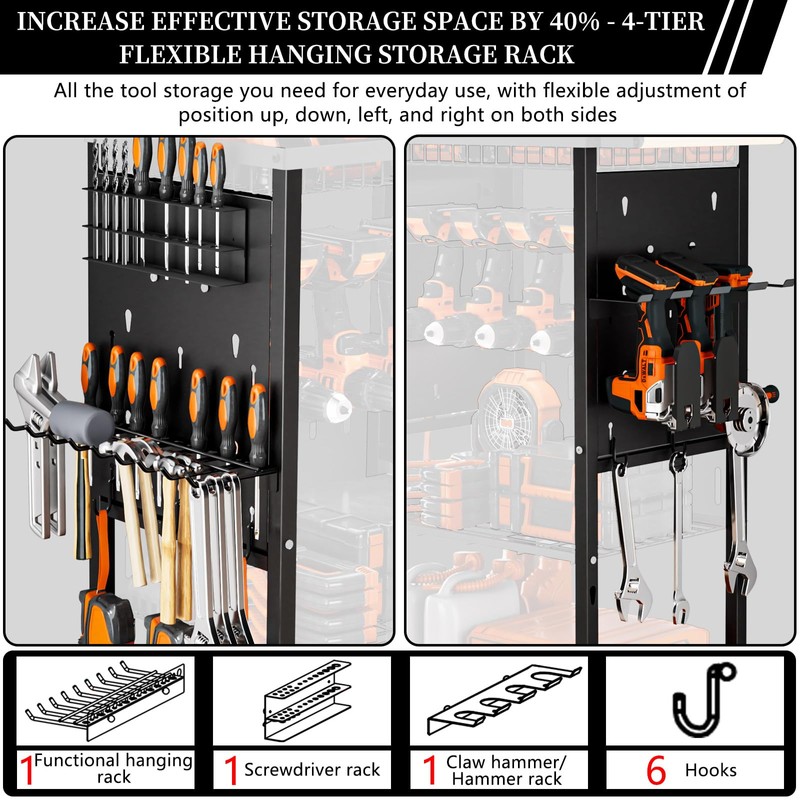 INCREASE EFFECTIVE STORAGE SPACE BY 40% - 4-TIER FLEXIBLE HANGING STORAGE RACK

All the tool storage you need for everyday use, with flexible adjustment of position up, down, left, and right on both sides

1 Functional hanging rack

1 Screwdriver rack

1 Claw hammer/ Hammer rack

6 Hooks