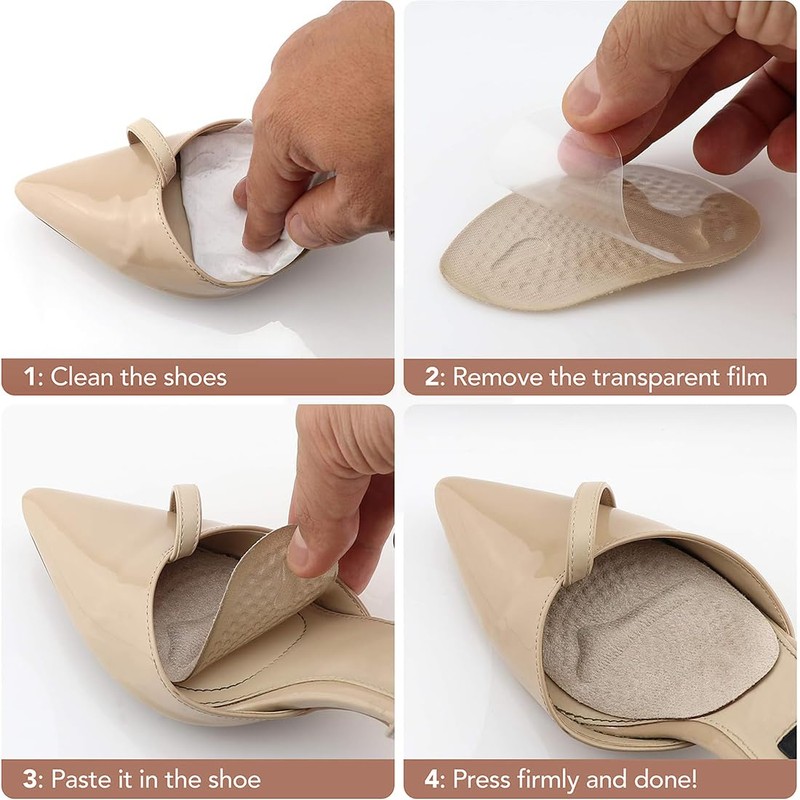 1: Clean the shoes

2: Remove the transparent film

3: Paste it in the shoe

4: Press firmly and done!