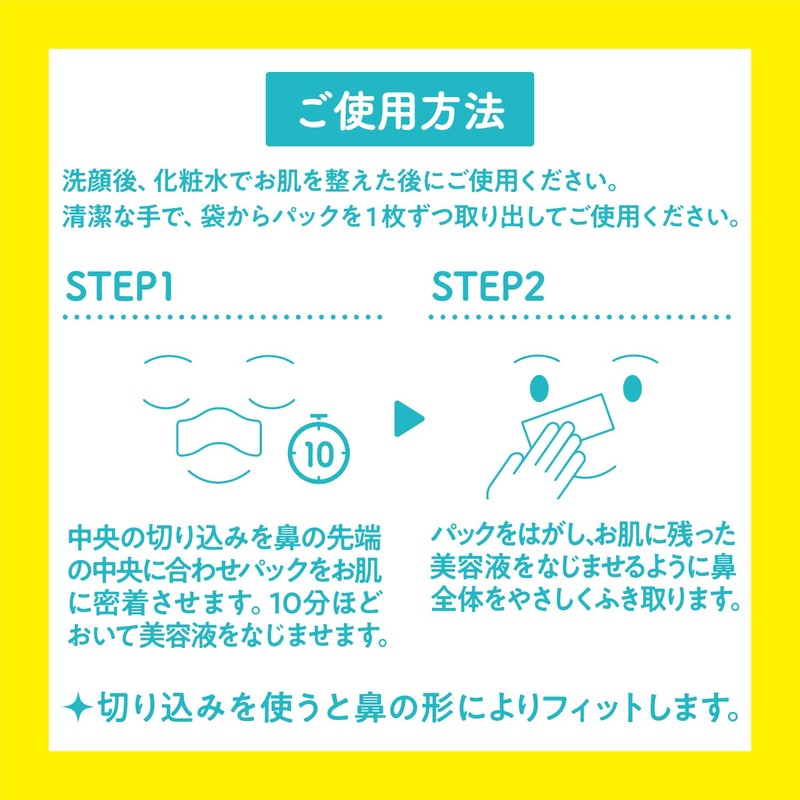 ご使用方法

洗顔後、化粧水でお肌を整えた後にご使用ください。
清潔な手で、袋からパックを1枚ずつ取り出してご使用ください。

STEP1

10

中央の切り込みを鼻の先端の中央に合わせパックをお肌に密着させます。10分ほどおいて美容液をなじませます。

STEP2

パックをはがし、お肌に残った美容液をなじませるように鼻全体をやさしくふき取ります。

✦切り込みを使うと鼻の形によりフィットします。