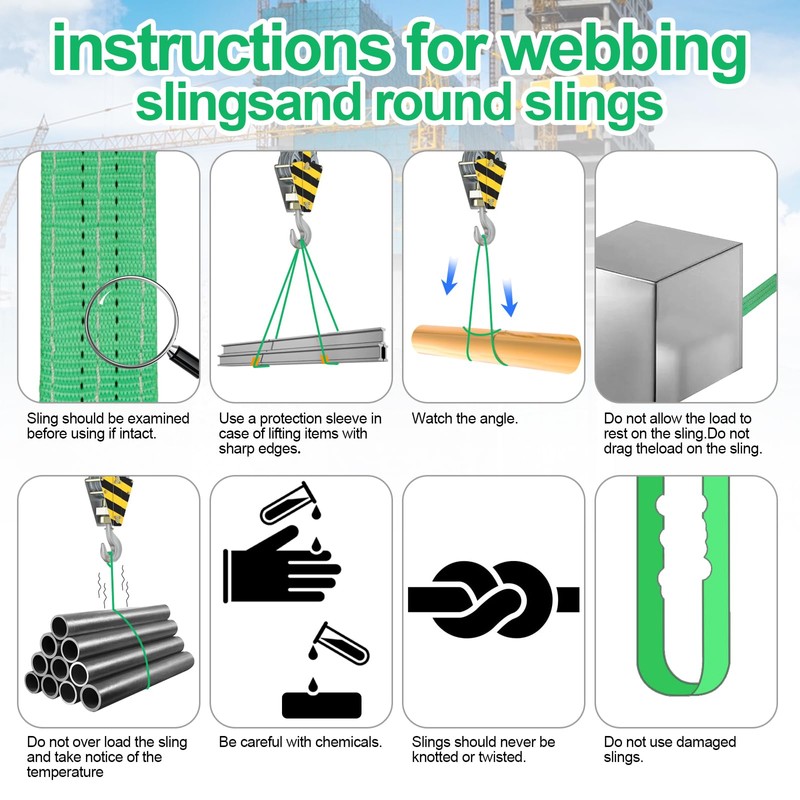 instructions for webbing slingsand round slings

Sling should be examined before using if intact.

Use a protection sleeve in case of lifting items with sharp edges.

Watch the angle.

Do not allow the load to rest on the sling.Do not drag theload on the sling.

Do not over load the sling and take notice of the temperature

Be careful with chemicals.

Slings should never be knotted or twisted.

Do not use damaged slings.