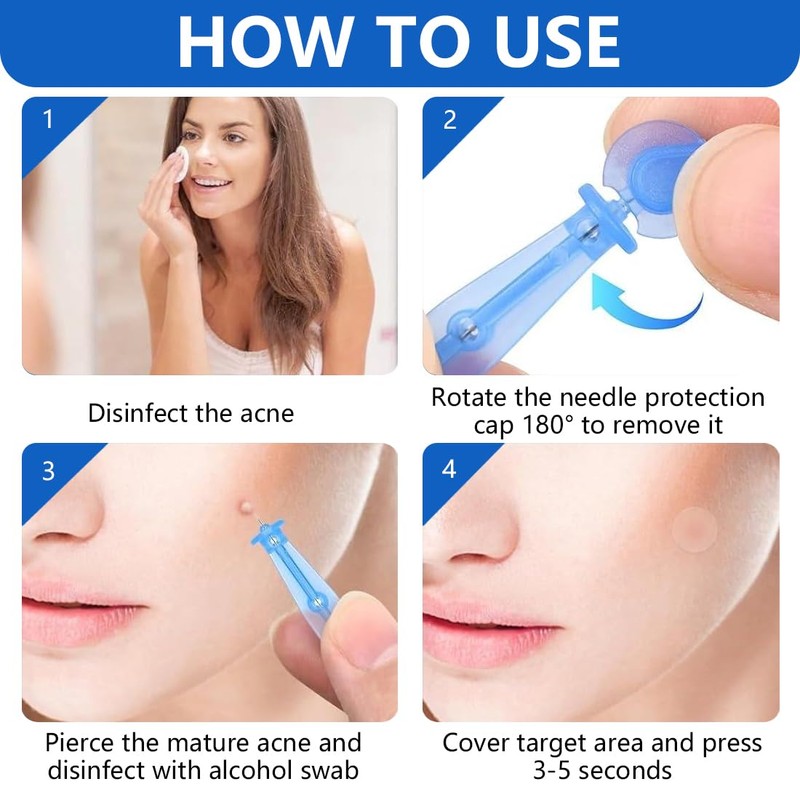 HOW TO USE

1

Disinfect the acne

2

Rotate the needle protection cap 180° to remove it

3

Pierce the mature acne and disinfect with alcohol swab

4

Cover target area and press 3-5 seconds