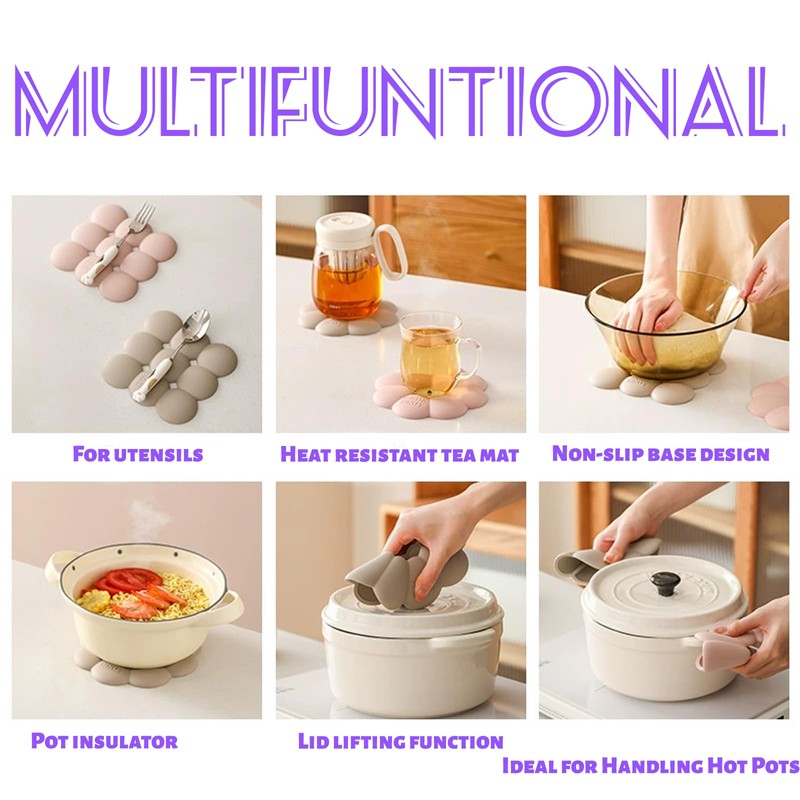 MULTIFUNTIONAL

For utensils

Heat resistant tea mat

Non-slip base design

Pot insulator

Lid lifting function

Ideal for Handling Hot Pots