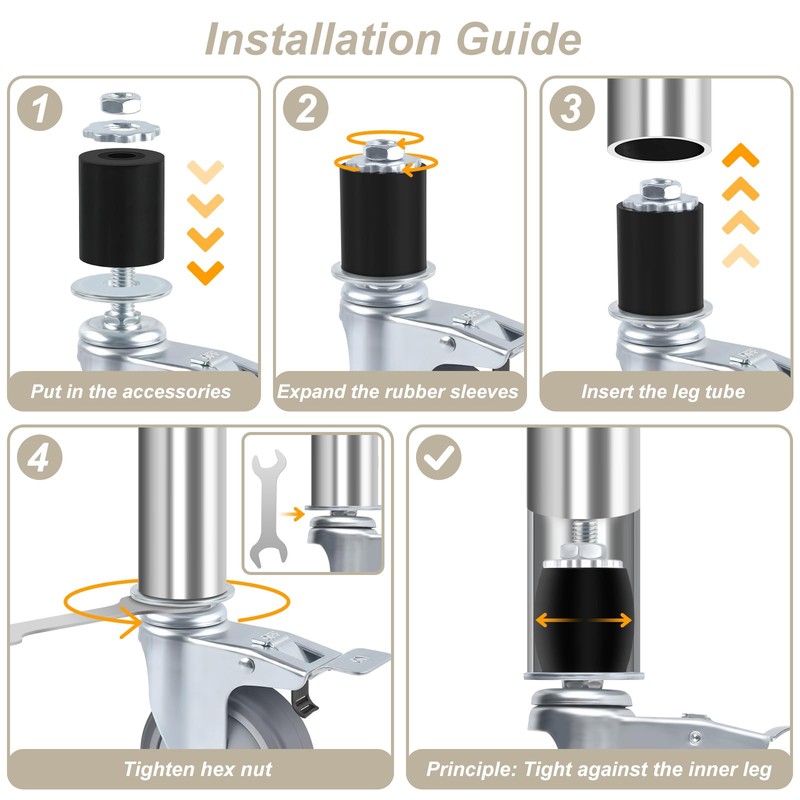 Installation Guide

1

Put in the accessories

2

Expand the rubber sleeves

3

Insert the leg tube

4

Tighten hex nut

Principle: Tight against the inner leg