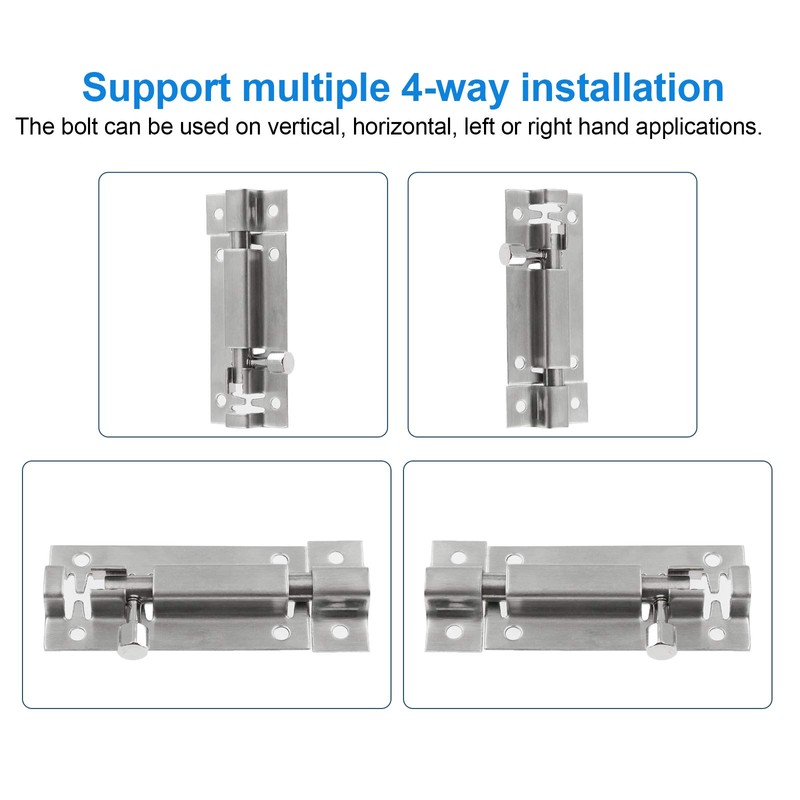 Support multiple 4-way installation
The bolt can be used on vertical, horizontal, left or right hand applications.