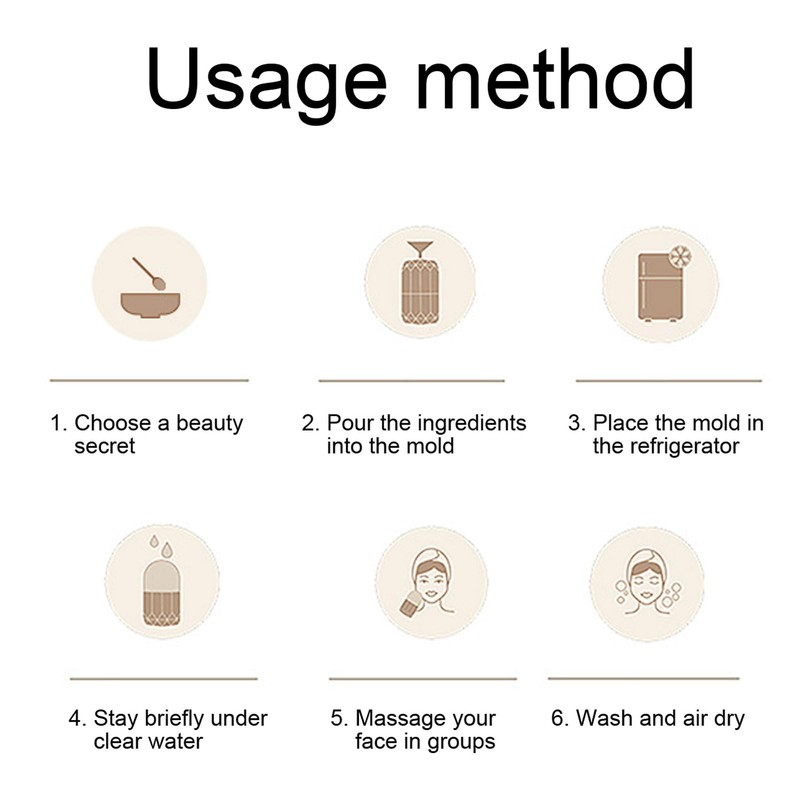 Usage method

1. Choose a beauty secret

2. Pour the ingredients into the mold

3. Place the mold in the refrigerator

4. Stay briefly under clear water

5. Massage your face in groups

6. Wash and air dry