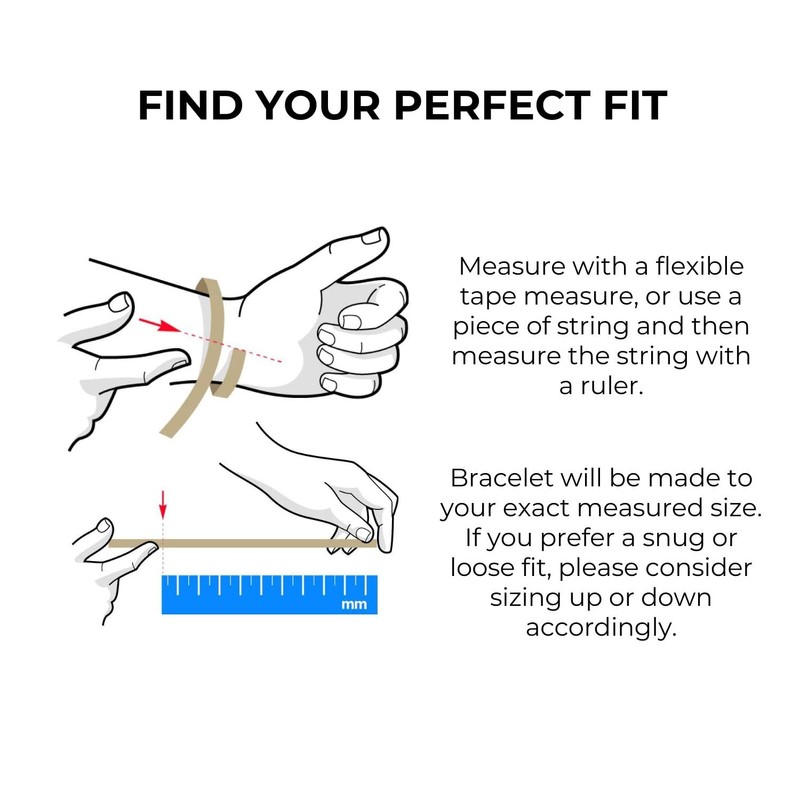 FIND YOUR PERFECT FIT

Measure with a flexible tape measure, or use a piece of string and then measure the string with a ruler.

mm

Bracelet will be made to your exact measured size. If you prefer a snug or loose fit, please consider sizing up or down accordingly.