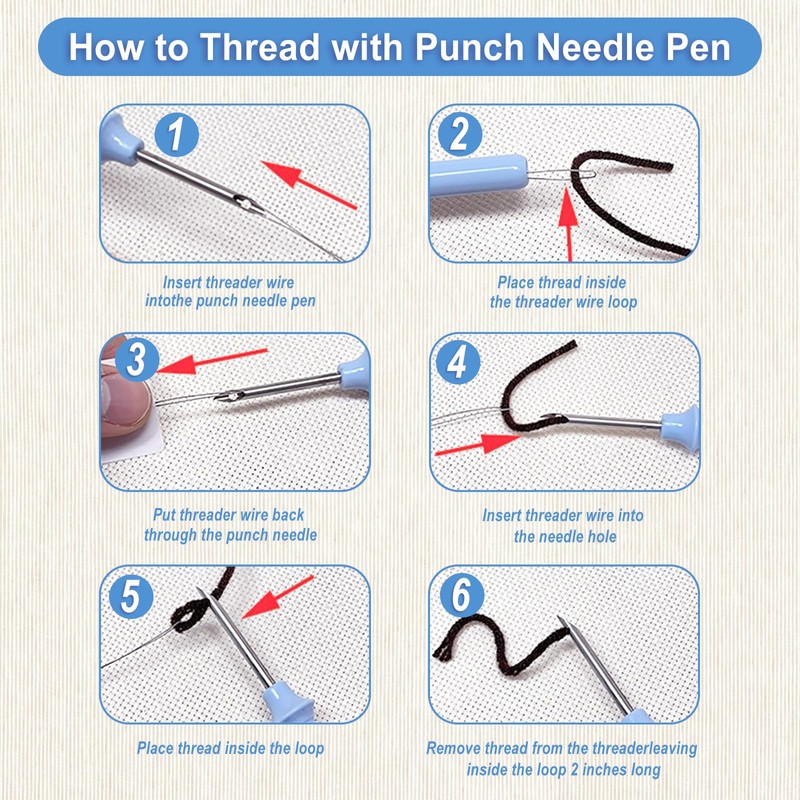 How to Thread with Punch Needle Pen

1

Insert threader wire intothe punch needle pen

2

Place thread inside the threader wire loop

3

Put threader wire back through the punch needle

4

Insert threader wire into the needle hole

5

Place thread inside the loop

6

Remove thread from the threaderleaving inside the loop 2 inches long