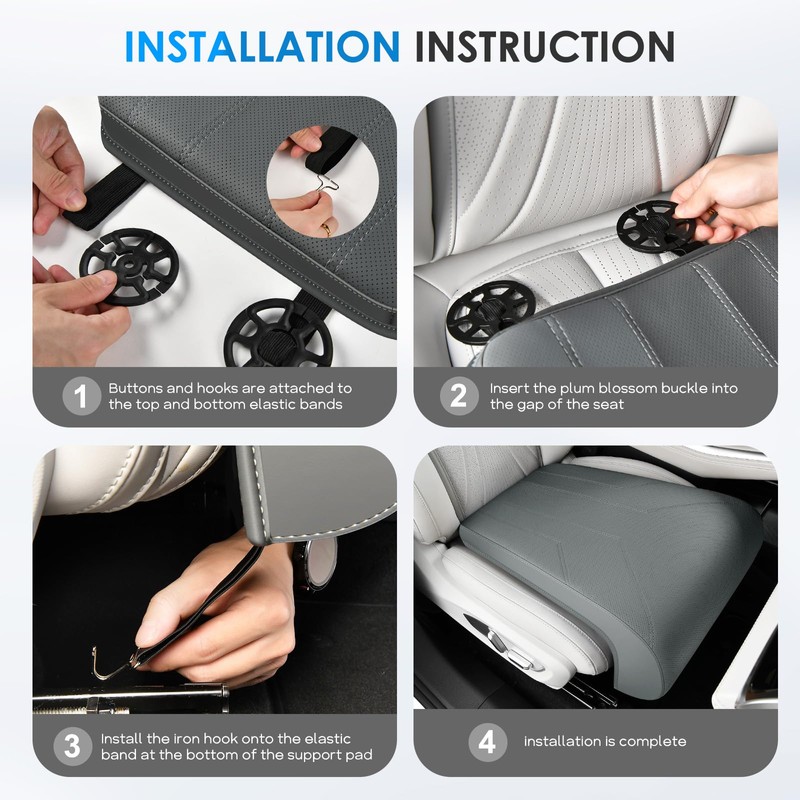 INSTALLATION INSTRUCTION

1 Buttons and hooks are attached to the top and bottom elastic bands

2 Insert the plum blossom buckle into the gap of the seat

3 Install the iron hook onto the elastic band at the bottom of the support pad

4 Installation is complete