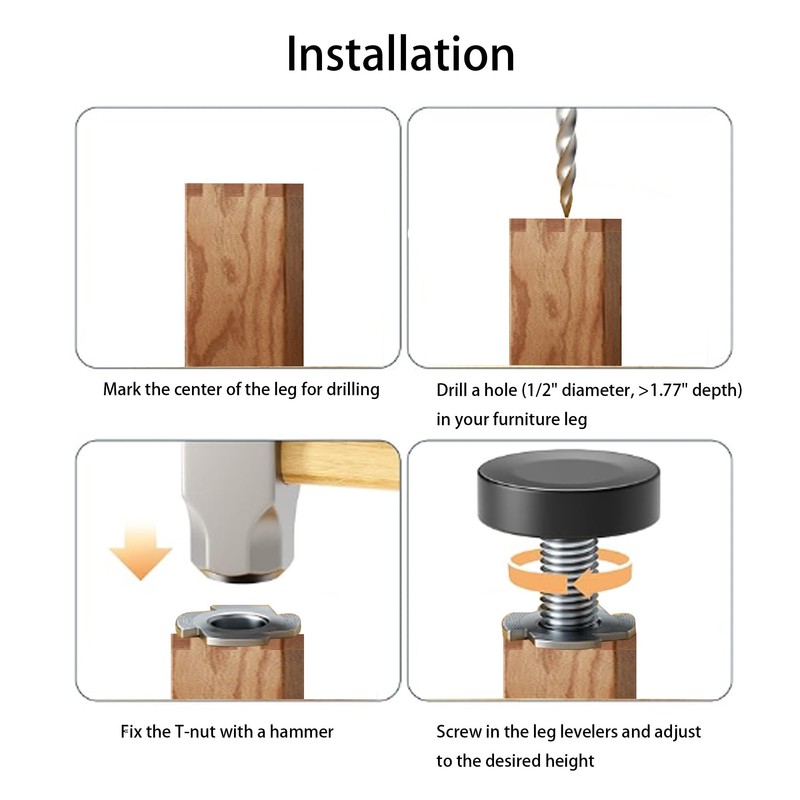 Installation

Mark the center of the leg for drilling

Drill a hole (1/2" diameter, >1.77" depth) in your furniture leg

Fix the T-nut with a hammer

Screw in the leg levelers and adjust to the desired height