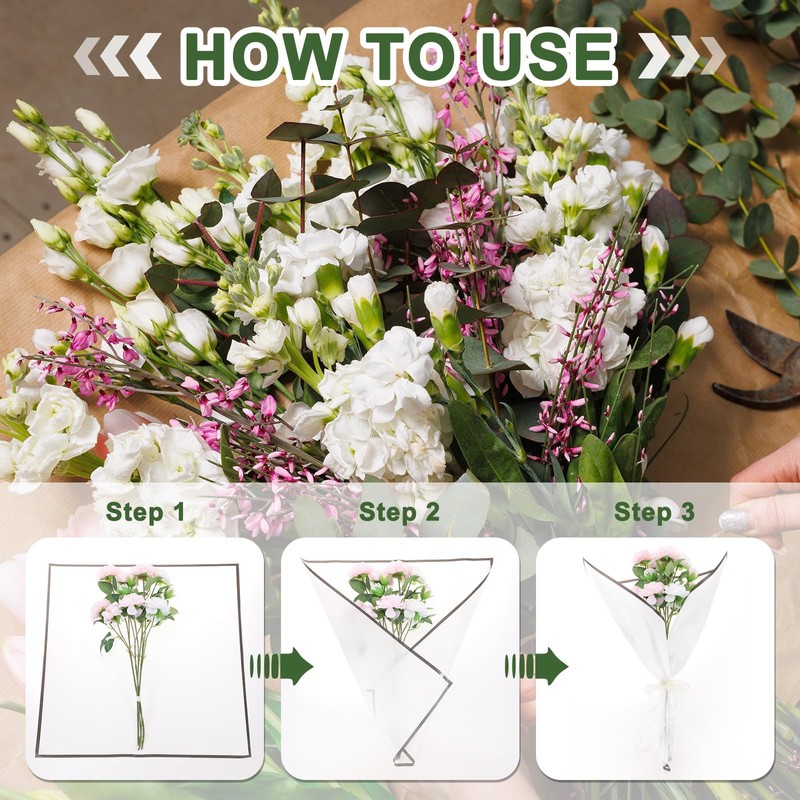 HOW TO USE

Step 1

Step 2

Step 3